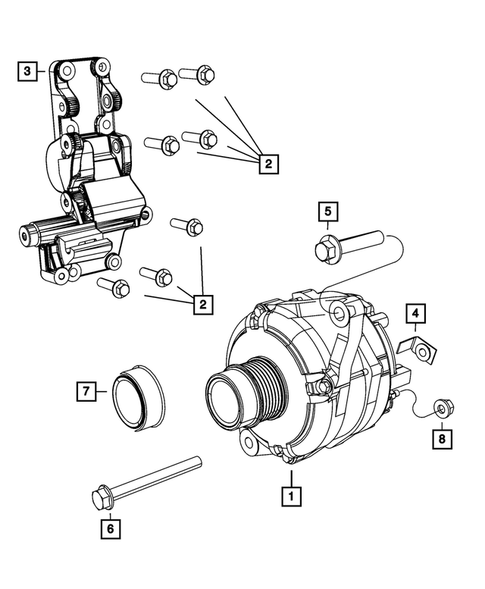 3
2
5
2
4
7
8
1
6