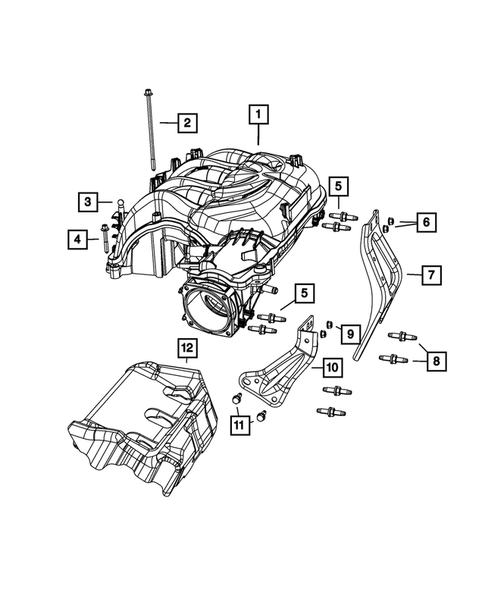 1
2
3
4
5
6
7
5
9
8
12
10
11