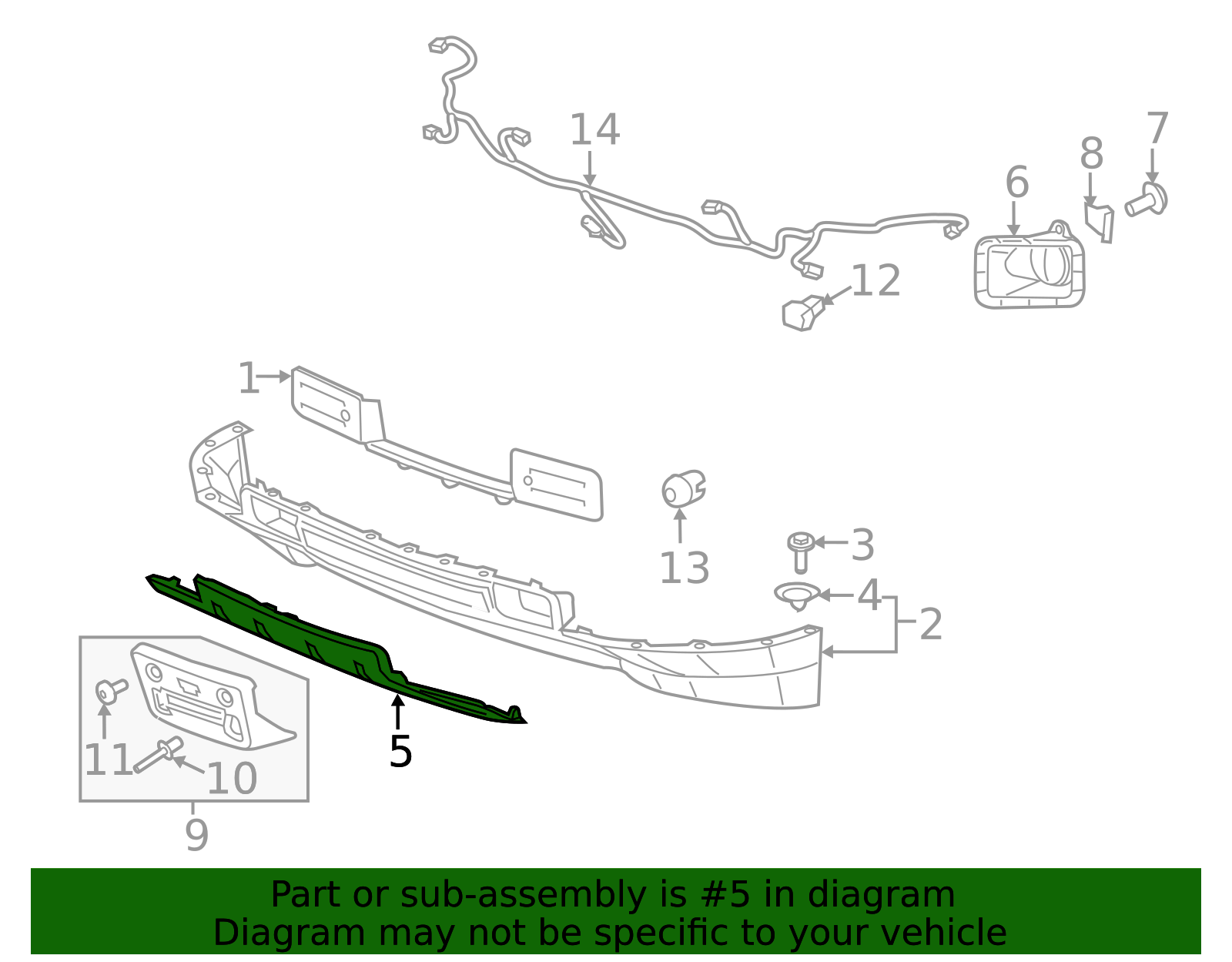 14
7
8
6
12
1
13
3
4
2
5
11
10
9

Part or sub-assembly is #5 in diagram
Diagram may not be specific to your vehicle