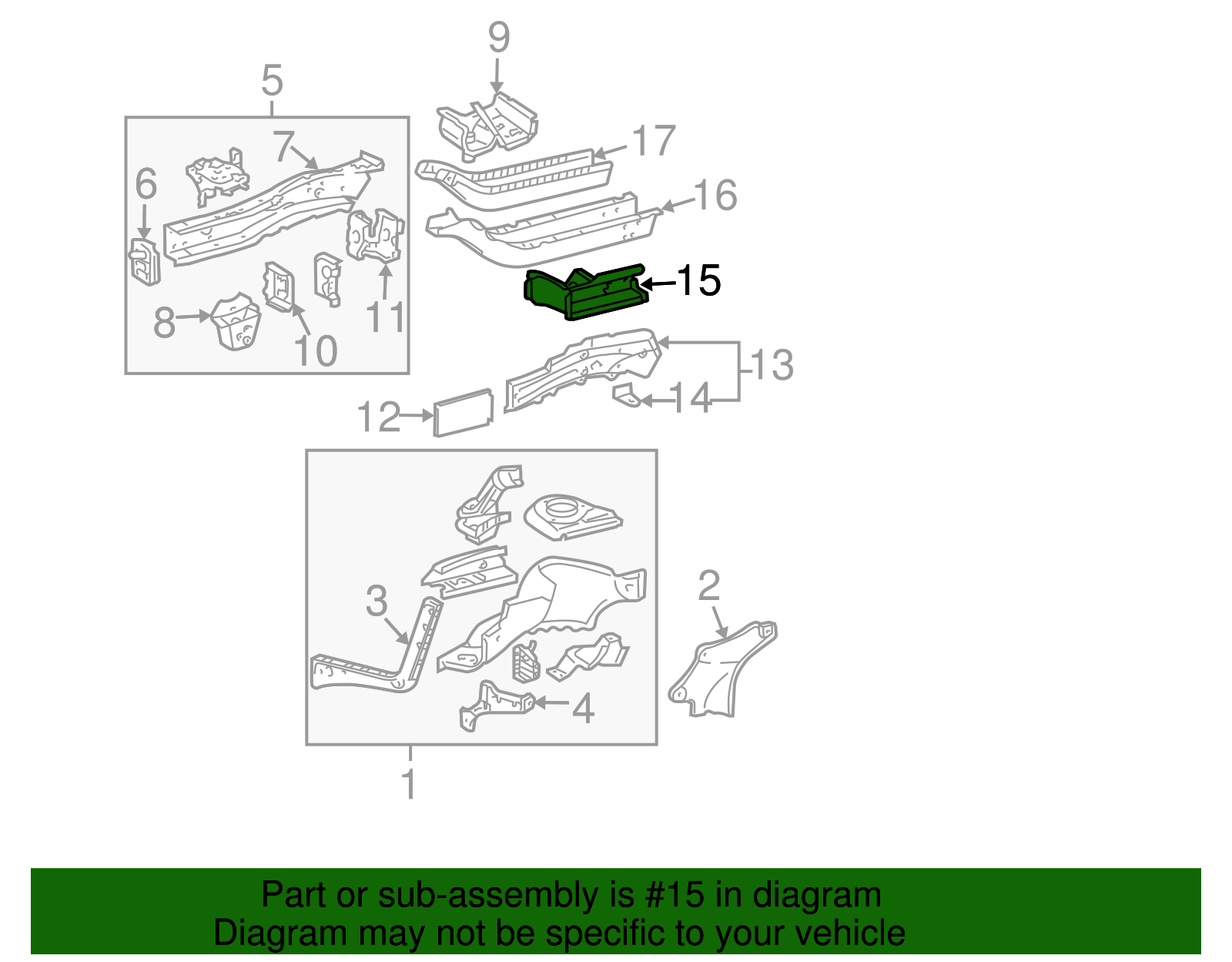 9
5
7
17
6
16
15
11
8
10
13
14
12
3
2
4
1

Part or sub-assembly is #15 in diagram
Diagram may not be specific to your vehicle