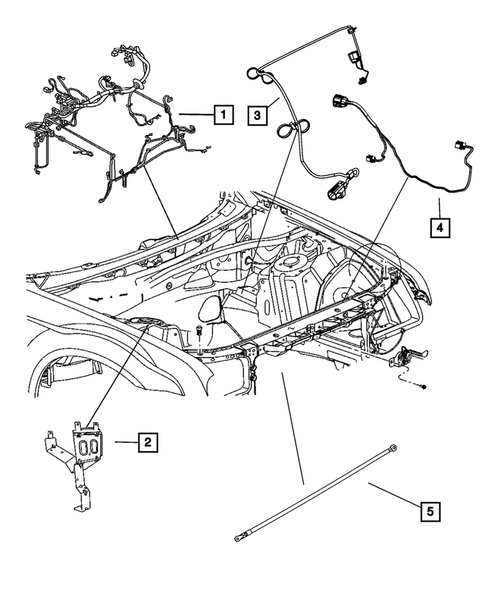 1
3
4
2
5