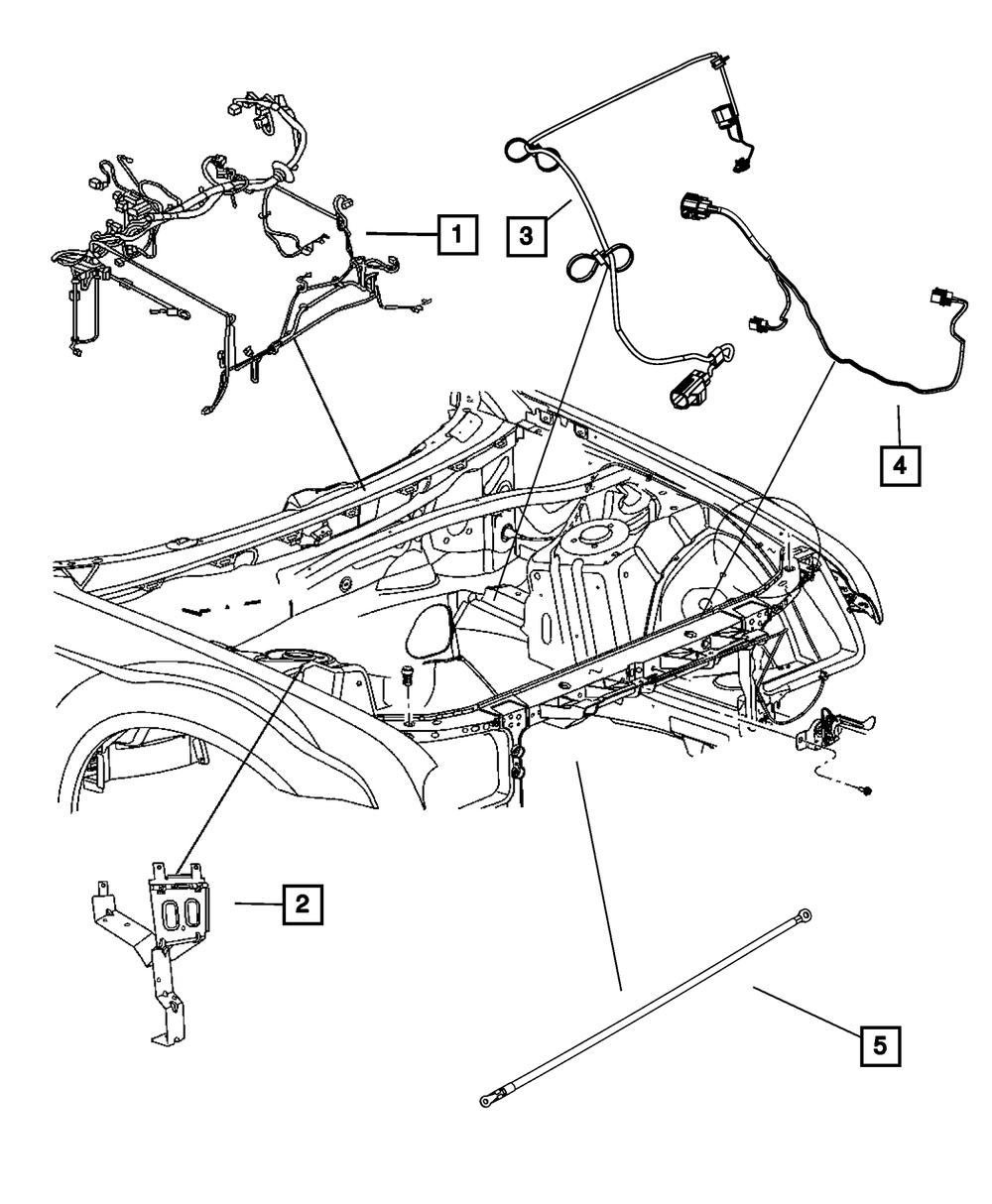 1
3
4
2
5