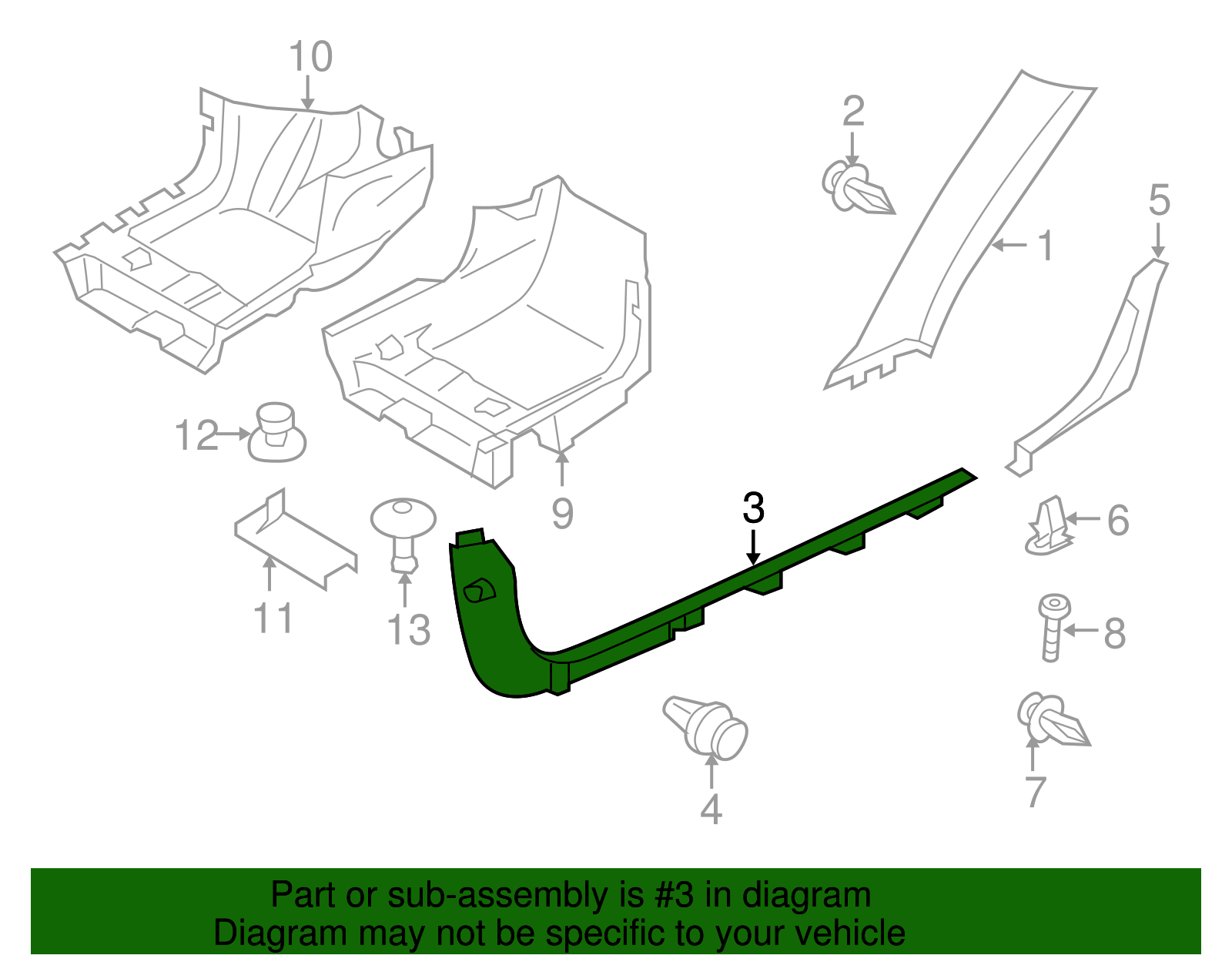 10
2
1
5
12
9
3
6
11
13
8
4
7

Part or sub-assembly is #3 in diagram
Diagram may not be specific to your vehicle