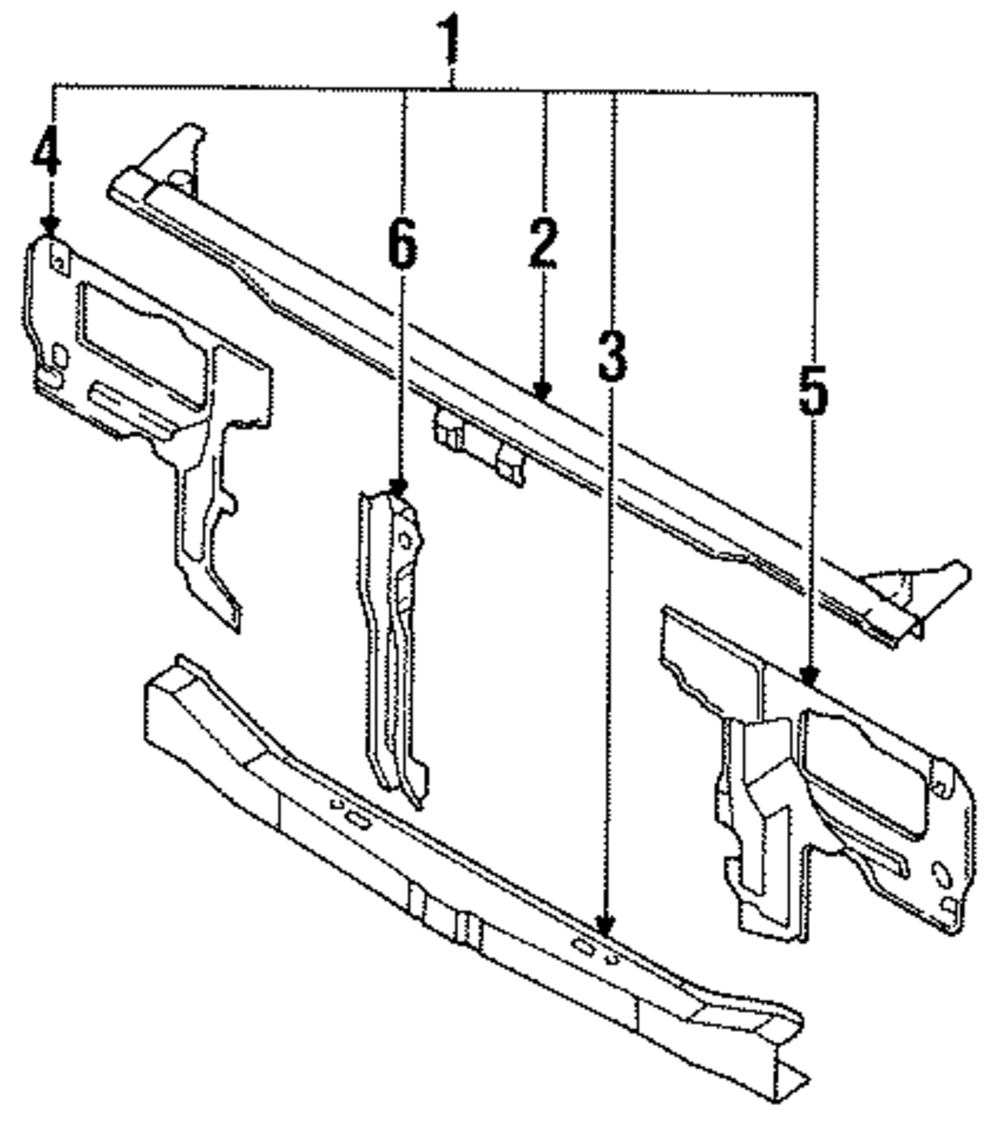 1
4
6
2
3
5