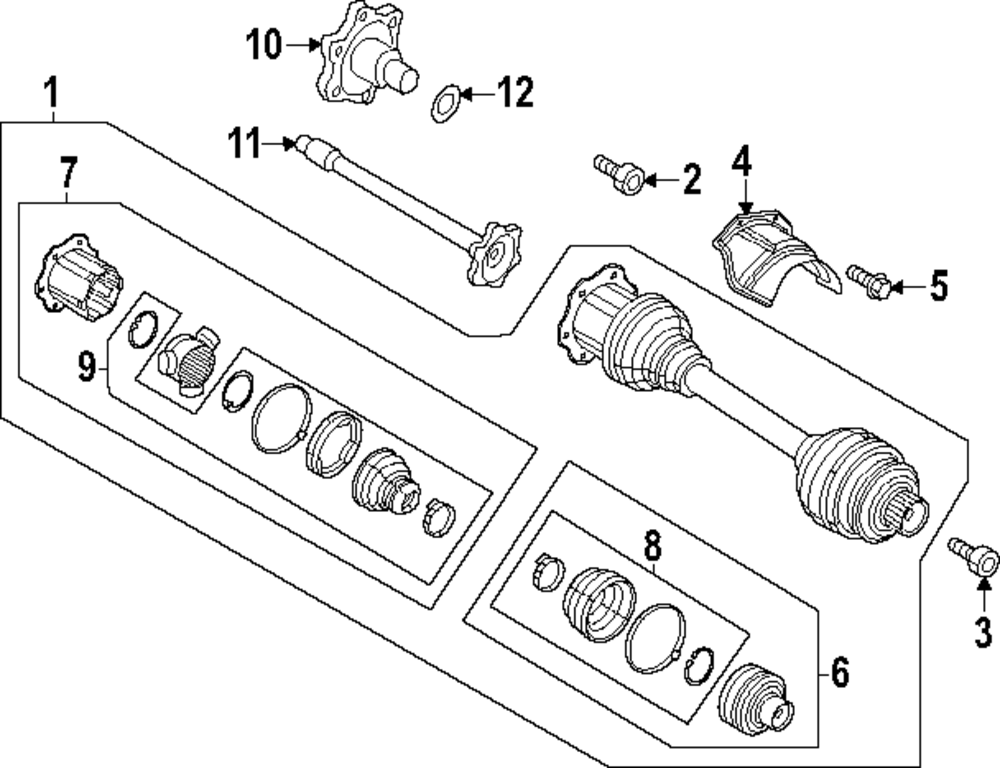 10
12
1
11
2
4
7
5
9
8
3
6