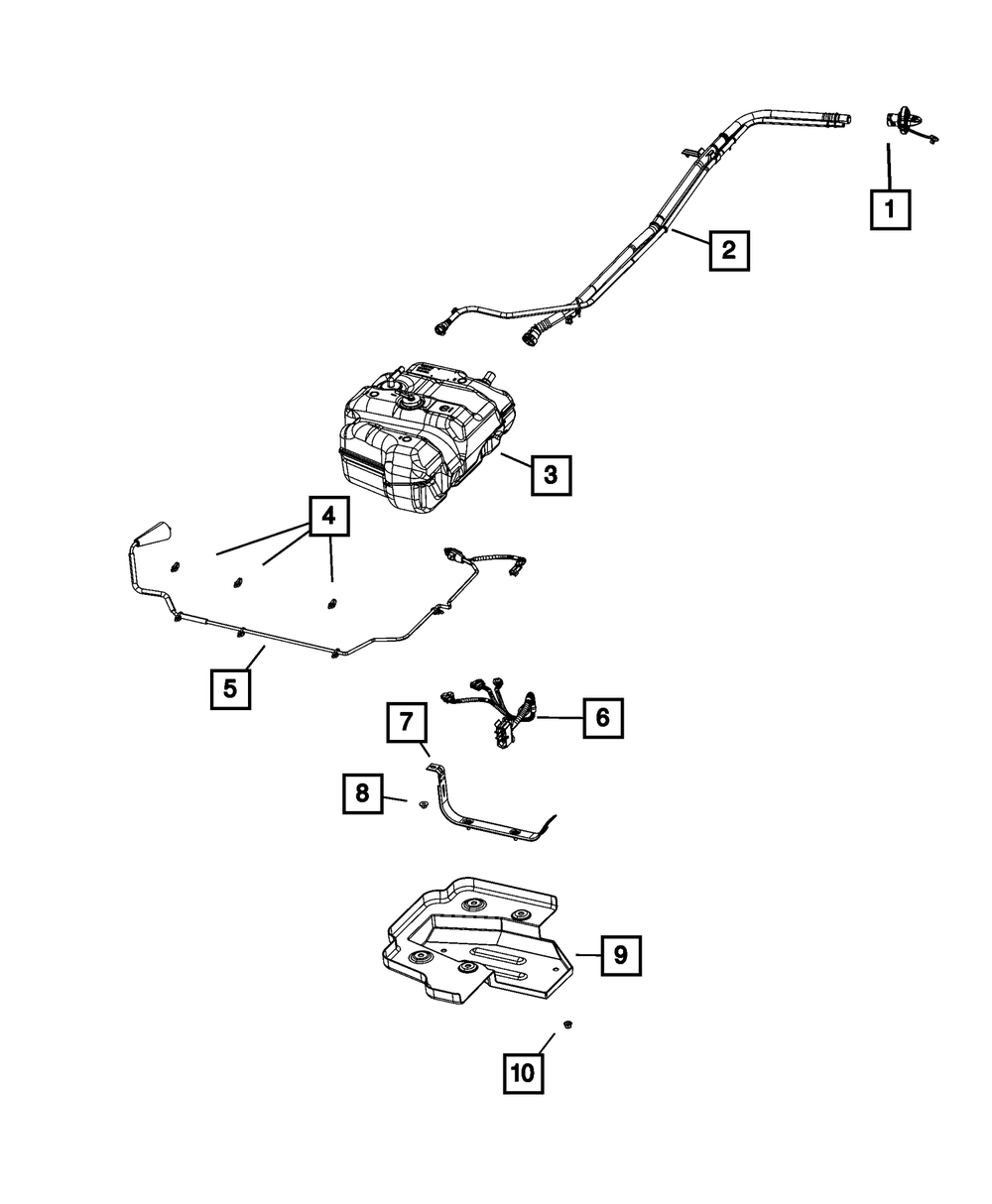 1

2

3

4

5

6

7

8

9

10