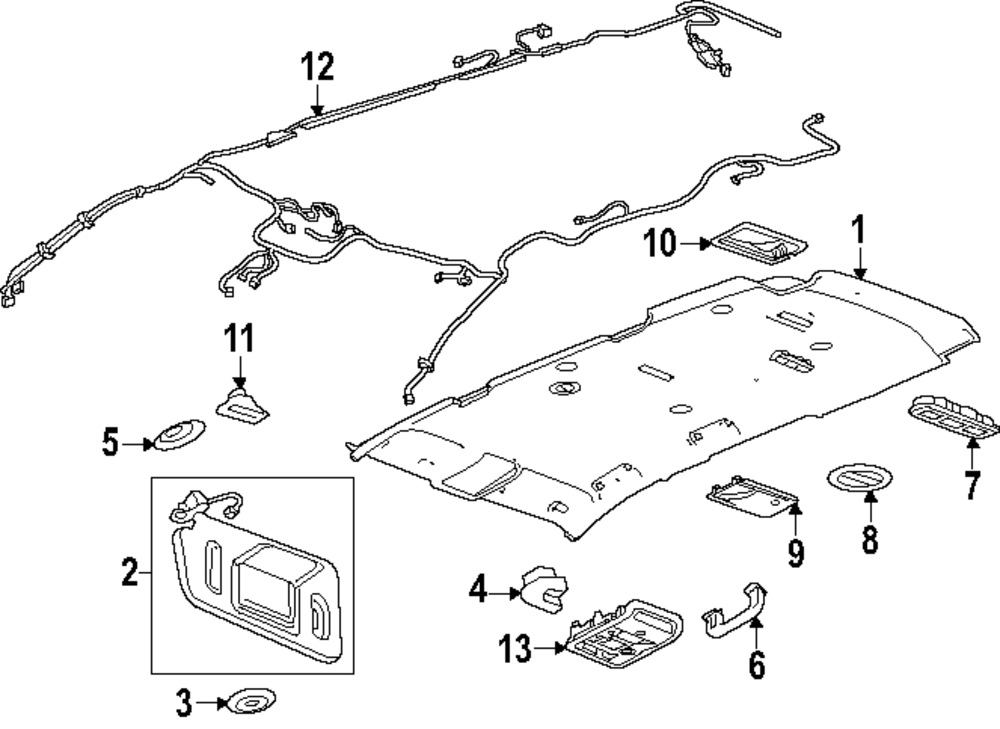 12
10
1
11
5
7
2
9
8
4
13
6
3