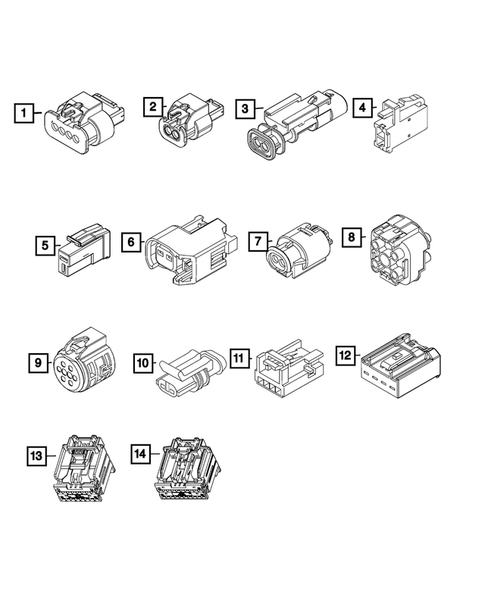 1
2
3
4
5
6
7
8
9
10
11
12
13
14