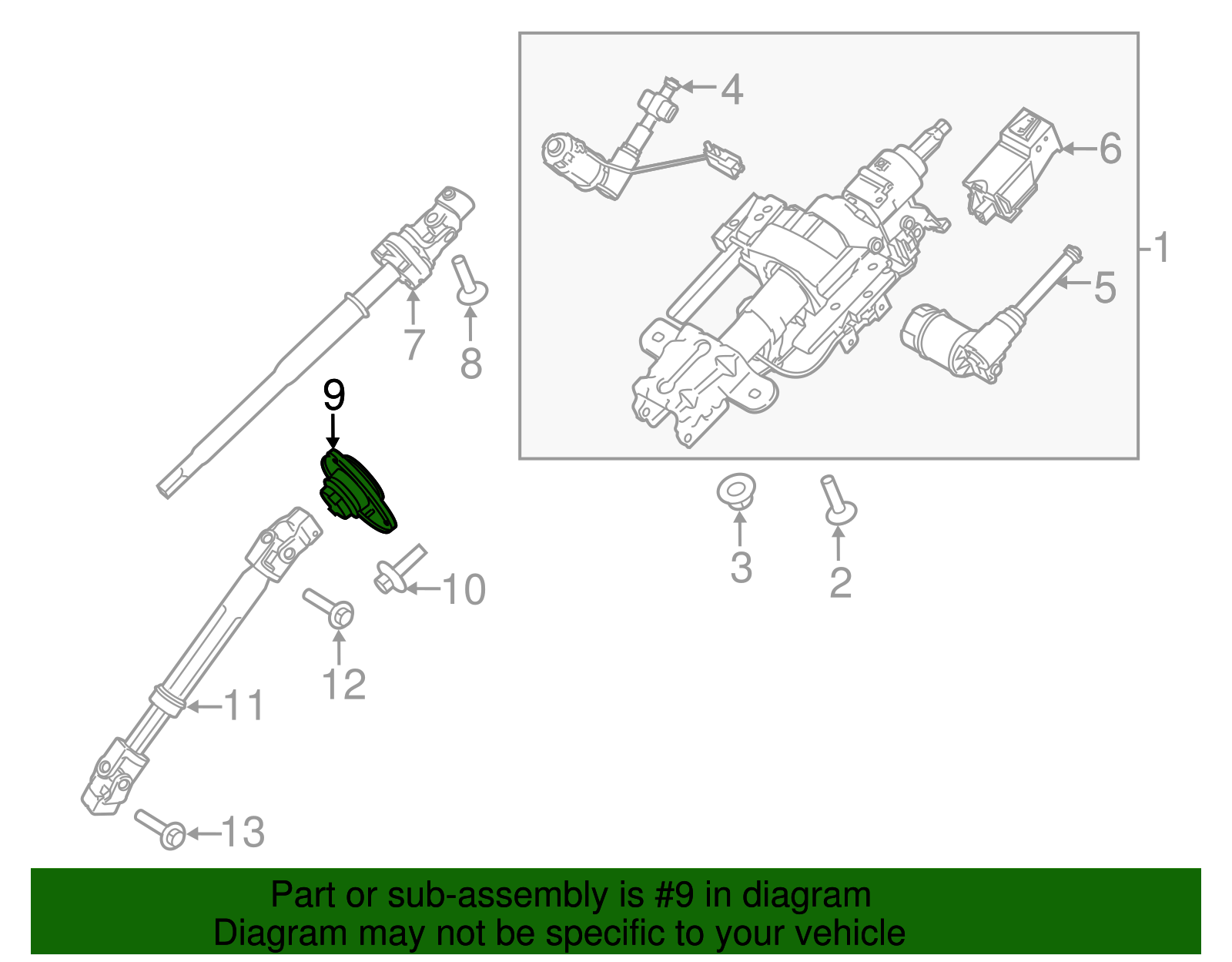 4
6
1
5
7
8
9
3
2
10
12
11
13

Part or sub-assembly is #9 in diagram
Diagram may not be specific to your vehicle