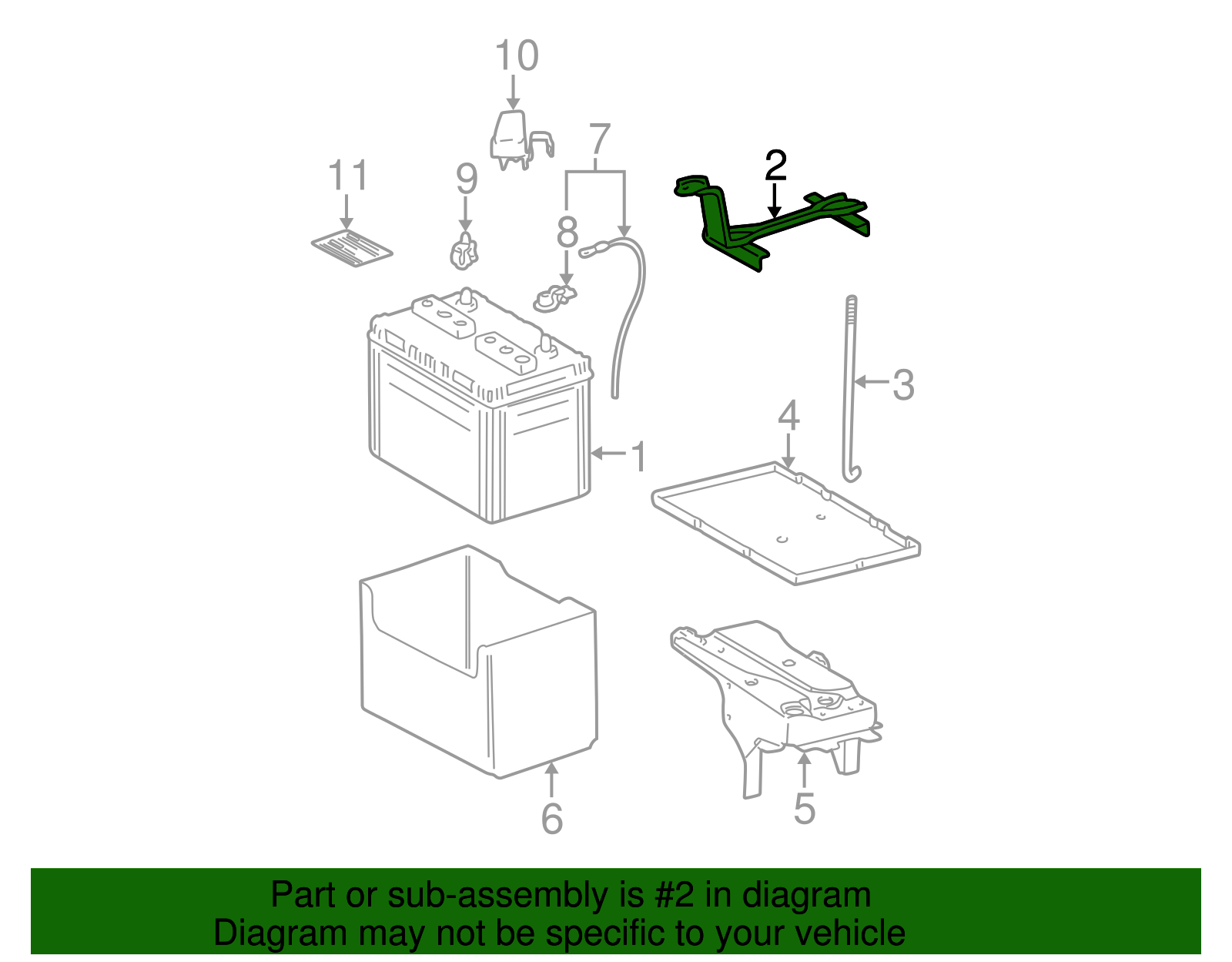 10

7

11

9

2

8

3

4

1

6

5

Part or sub-assembly is #2 in diagram
Diagram may not be specific to your vehicle