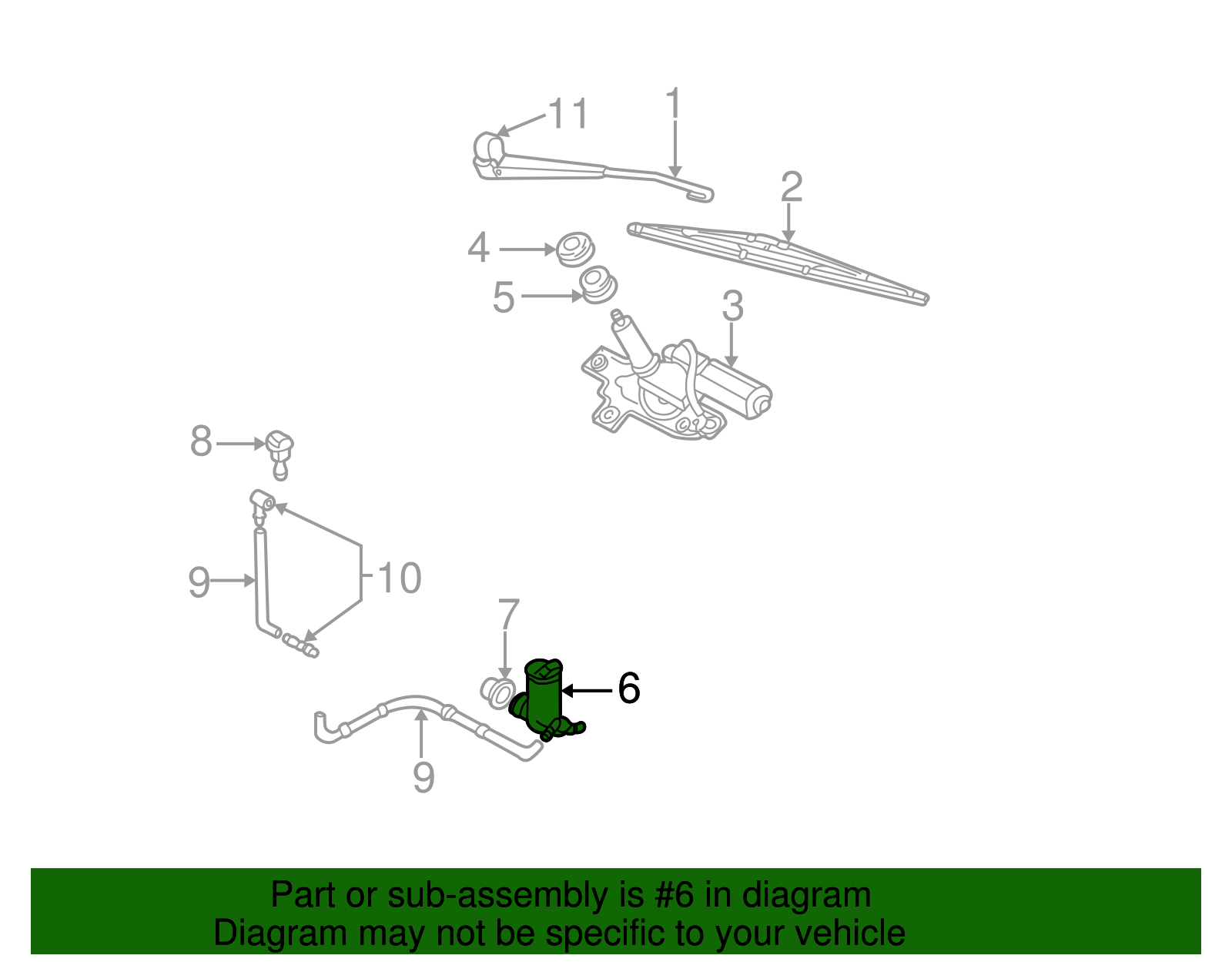 11
1
2
4
5
3
8
9
10
7
6
9

Part or sub-assembly is #6 in diagram
Diagram may not be specific to your vehicle