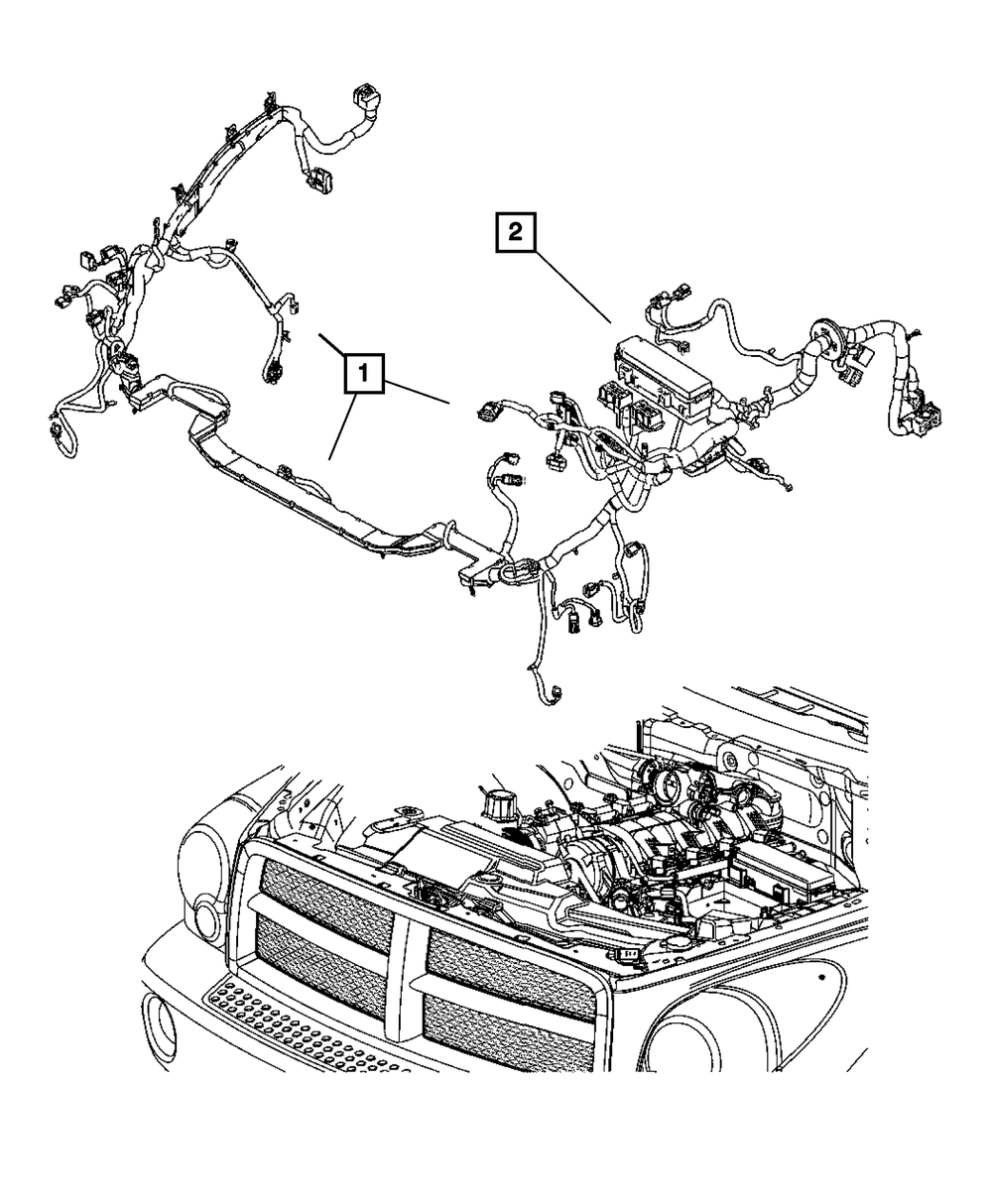 2

1