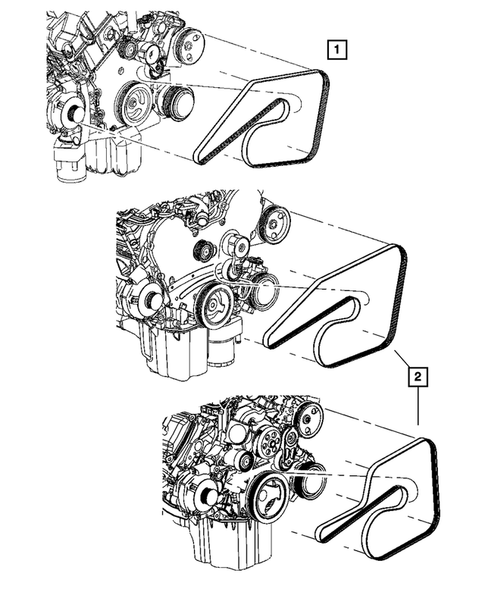 1

2