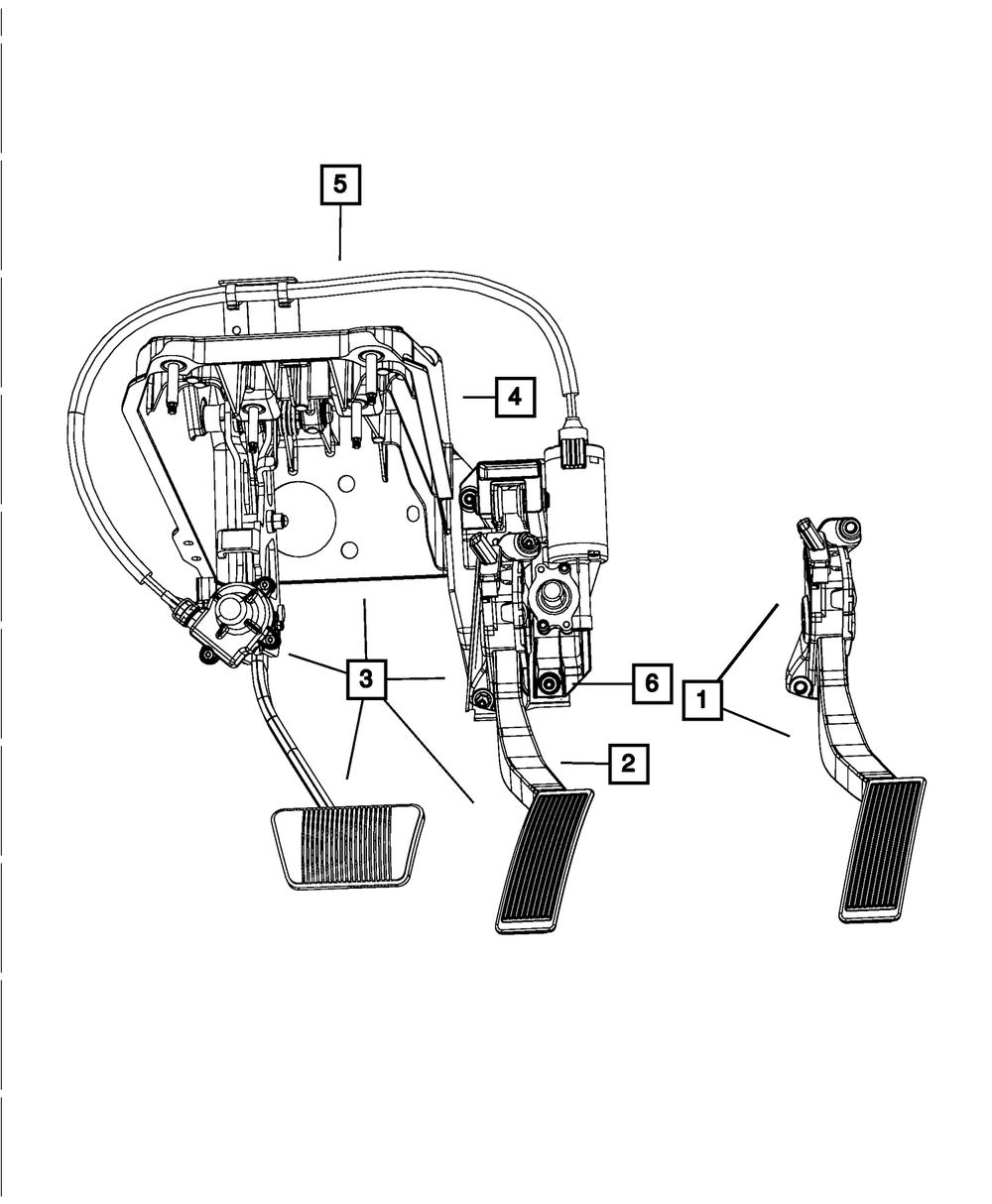 5
4
3
6
1
2