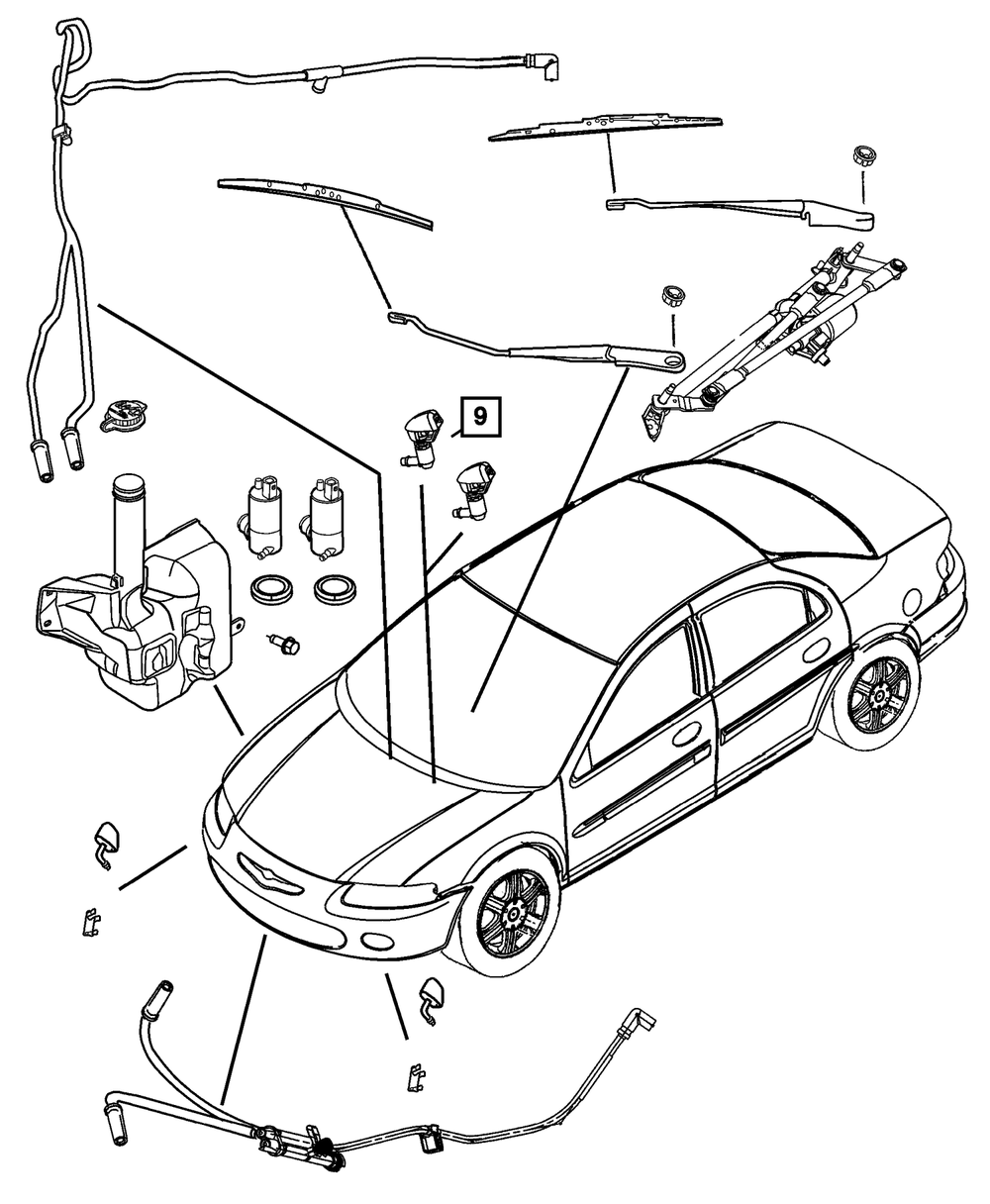 9