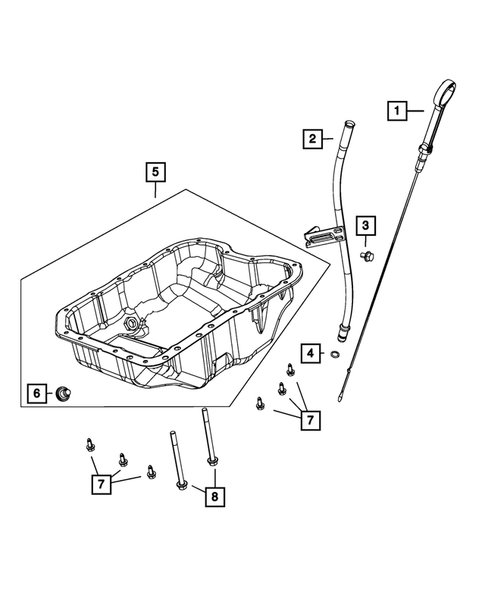 1
2
5
3
4
6
7
7
8