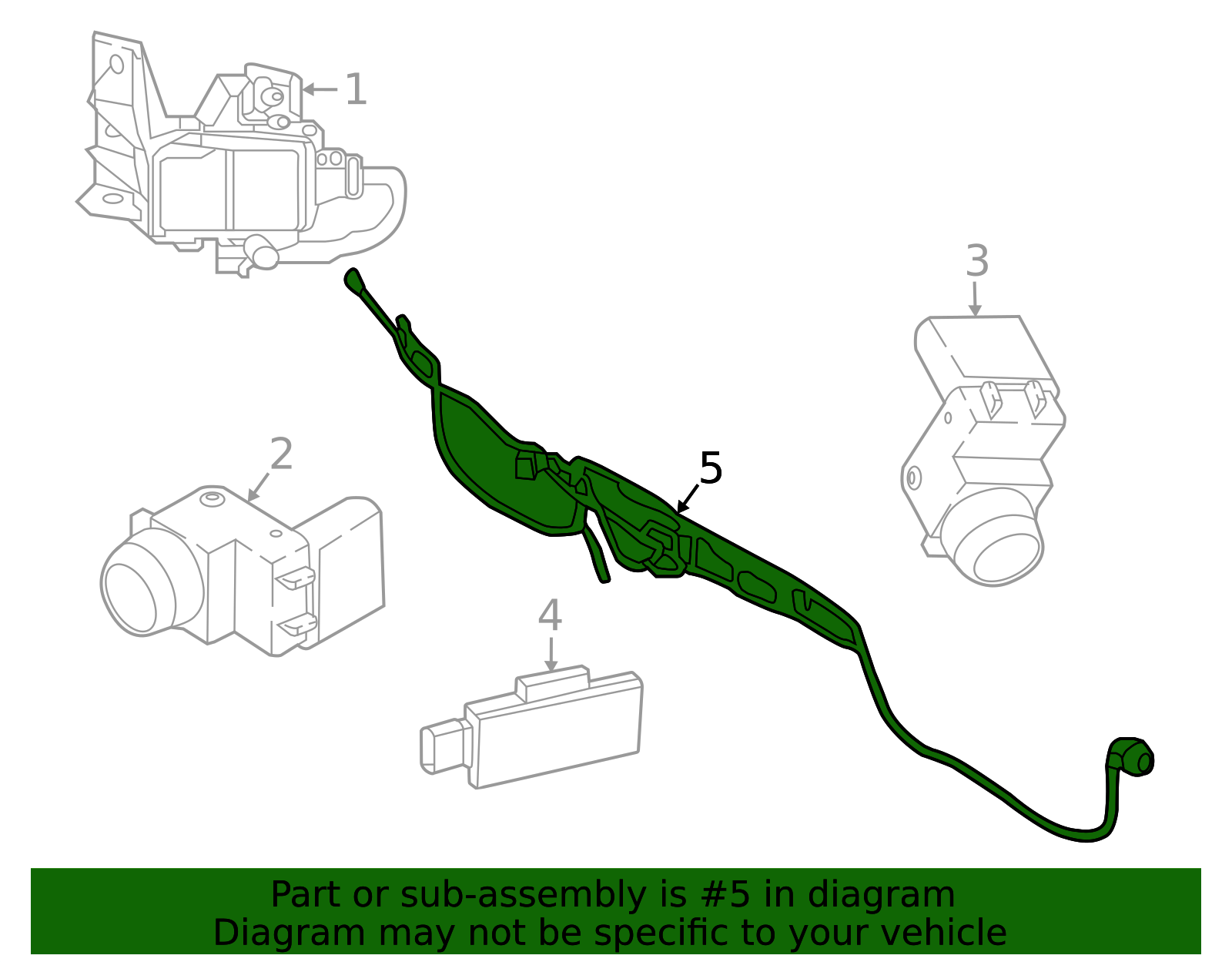 1
3
2
5
4
Part or sub-assembly is #5 in diagram
Diagram may not be specific to your vehicle