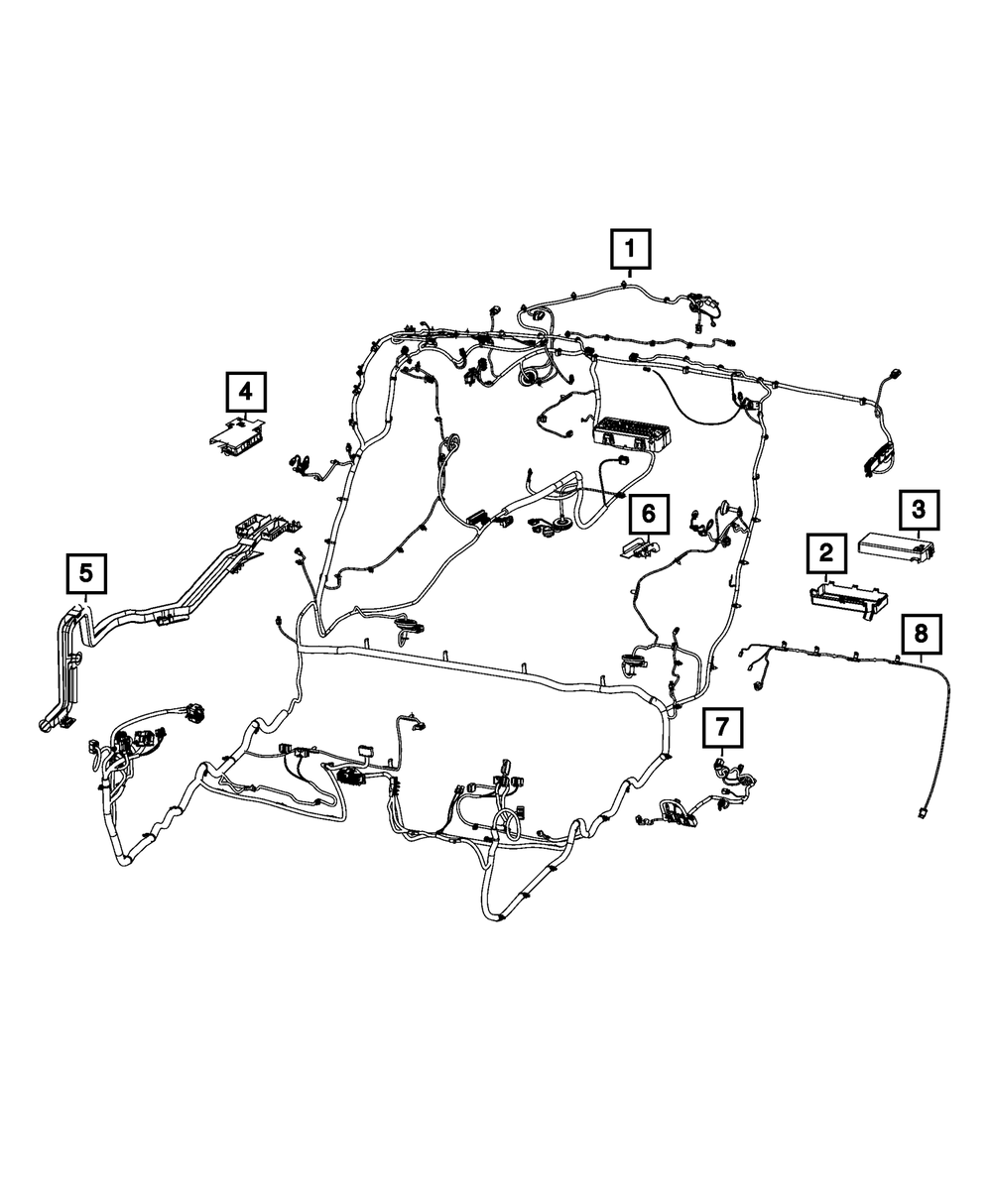 1
4
6
3
2
5
8
7