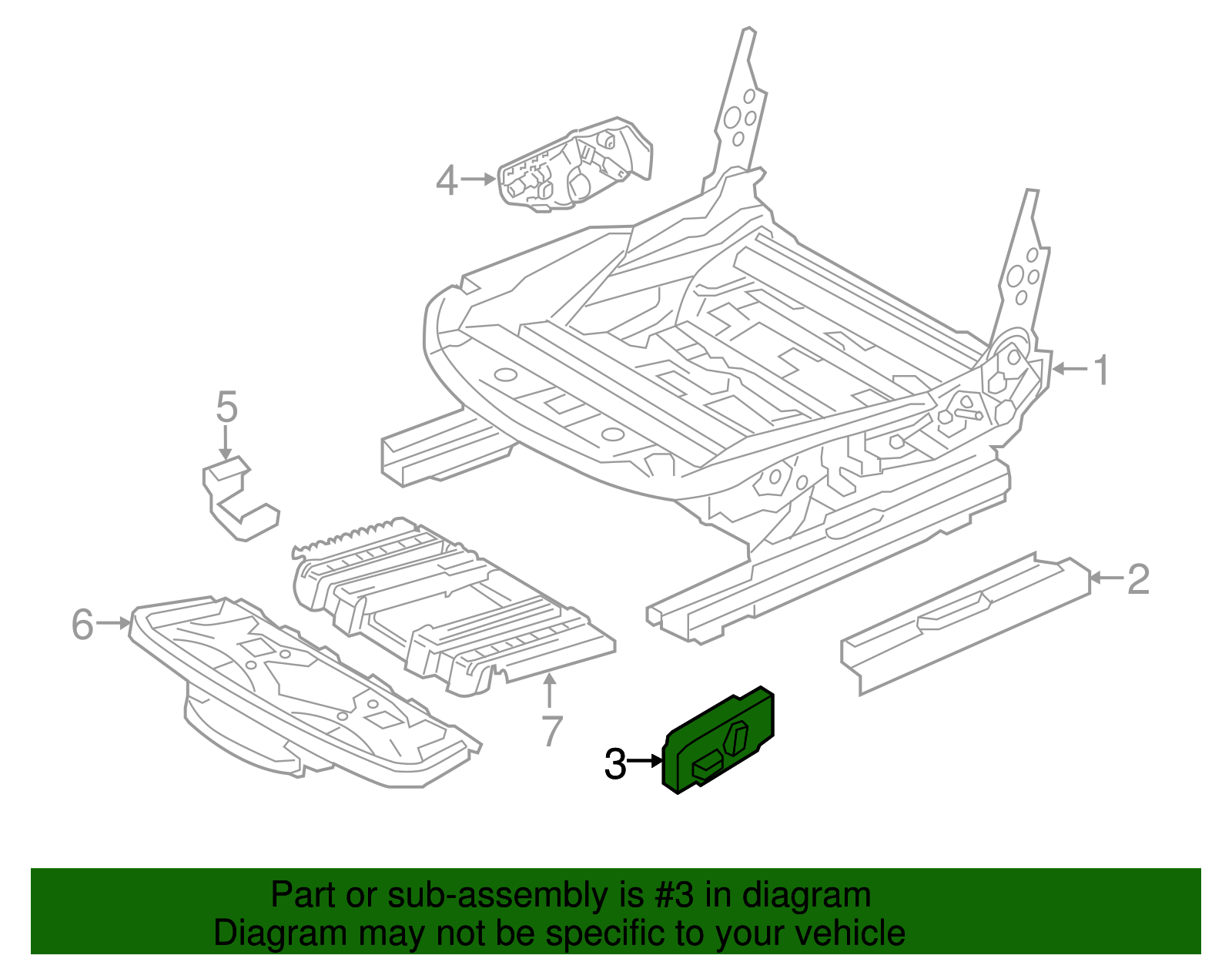 4
1
5
2
6
7
3

Part or sub-assembly is #3 in diagram
Diagram may not be specific to your vehicle