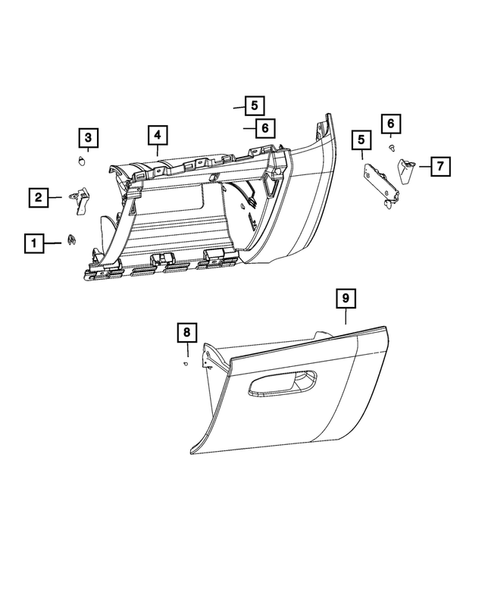 5
6
3
4
6
5
7
2
1
9
8