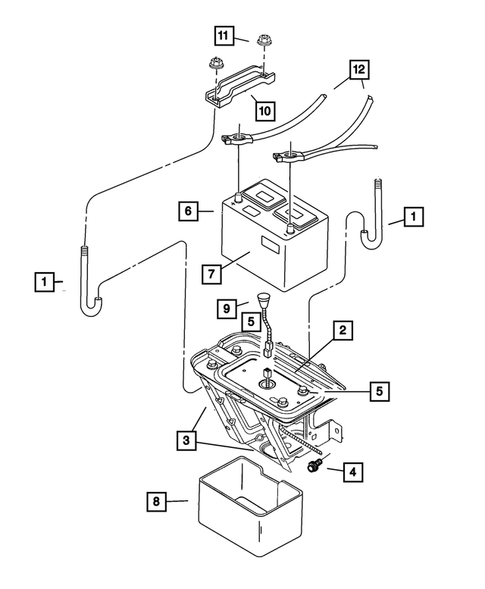 11
12
10
6
1
7
1
9
5
2
5
3
4
8