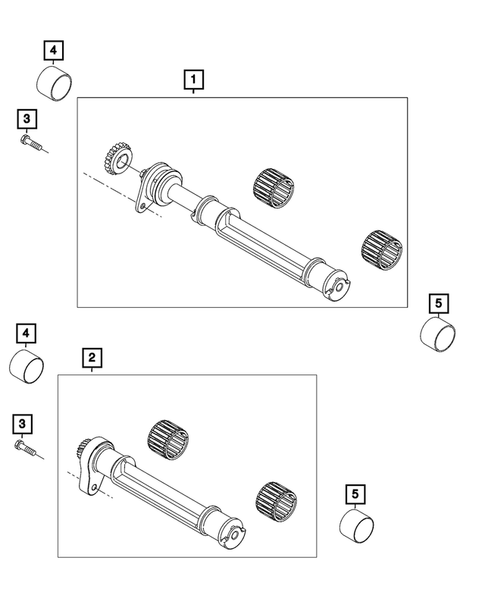 4
1
3
5
4
2
3
5