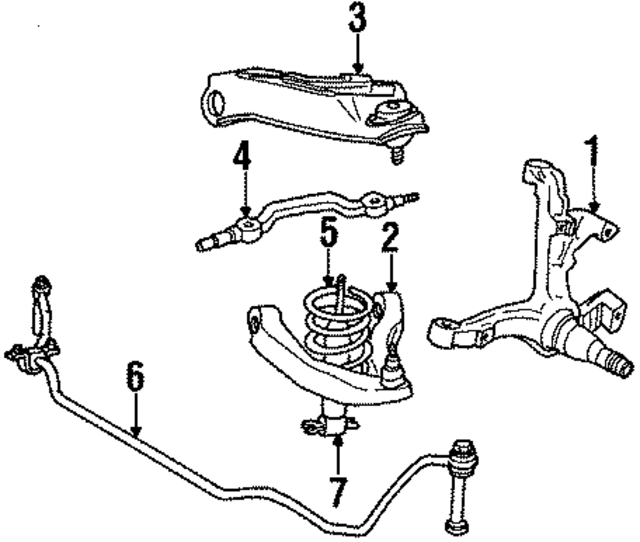 3
4
1
5
2
6
7