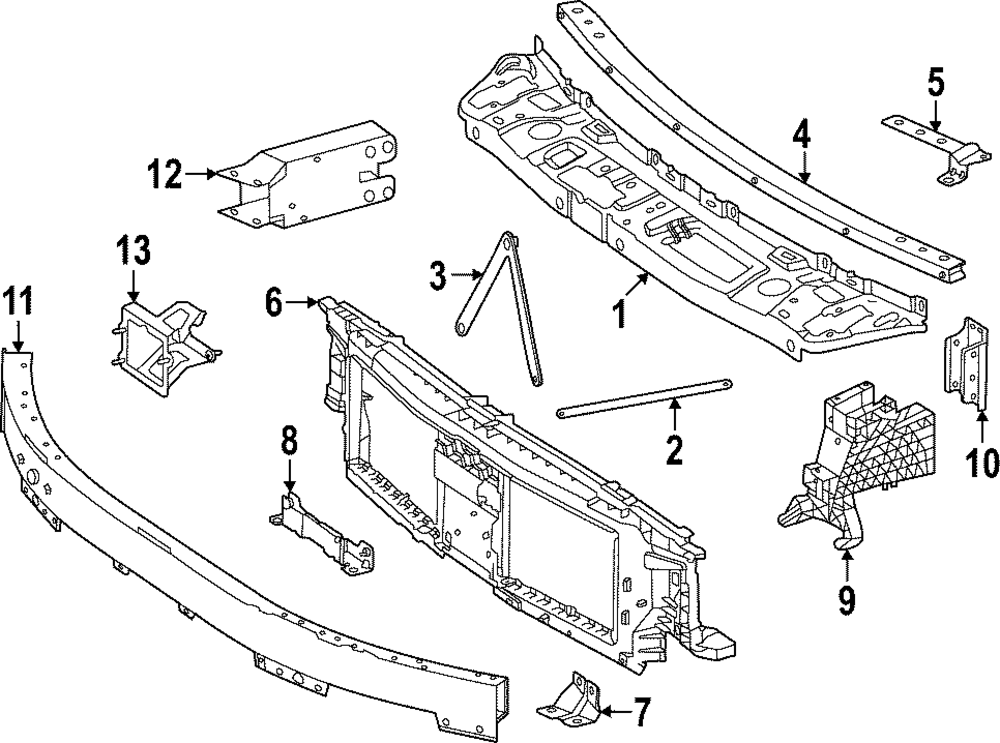 5
4
12
13
3
1
11
6
2
10
8
9
7