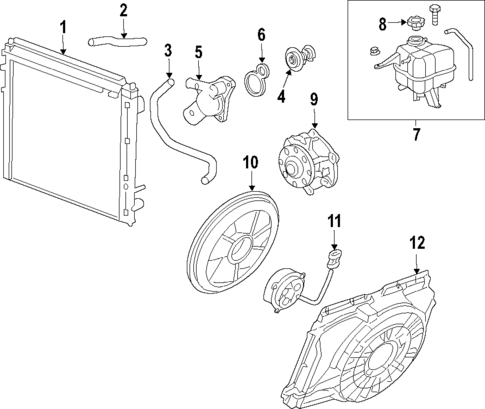 1
2
3
5
6
4
8
7
9
10
11
12