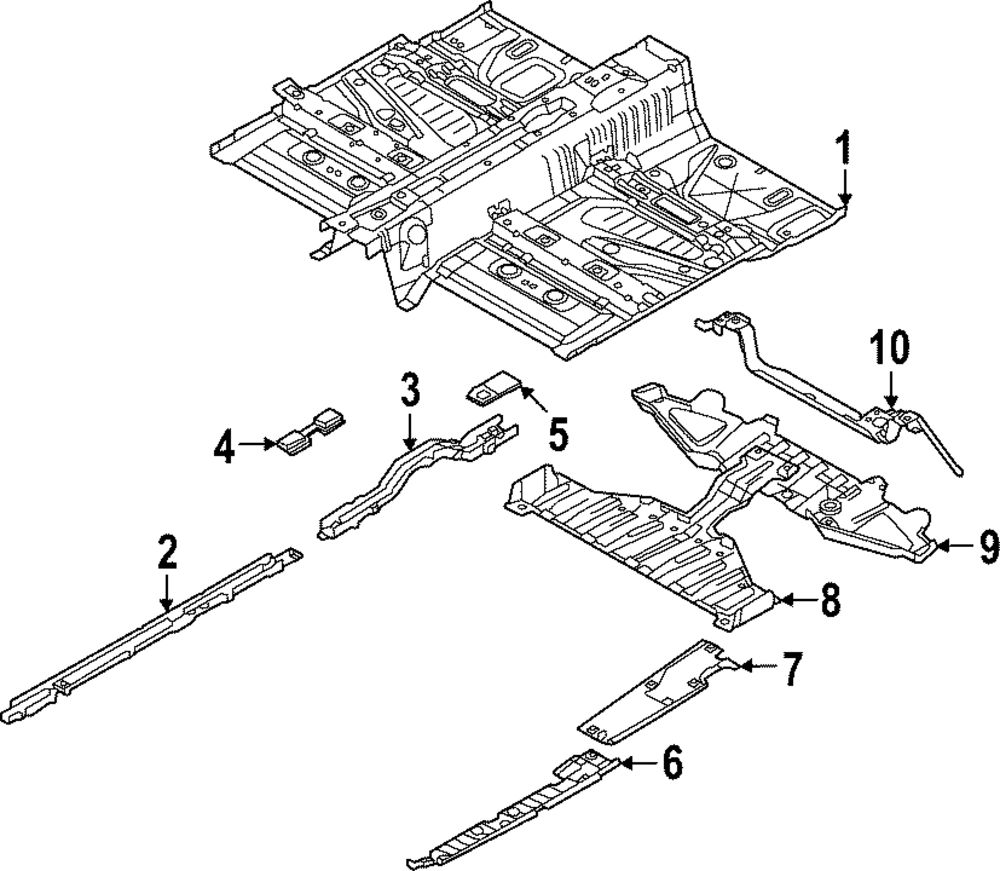 1
10
3
5
4
9
2
8
7
6