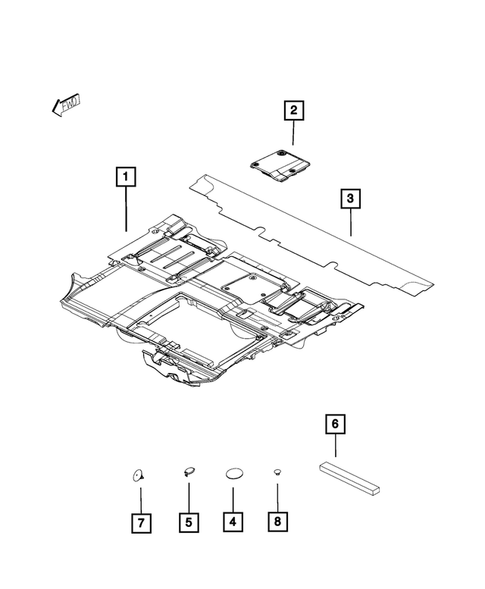 FWD

2

1

3

6

7

5

4

8