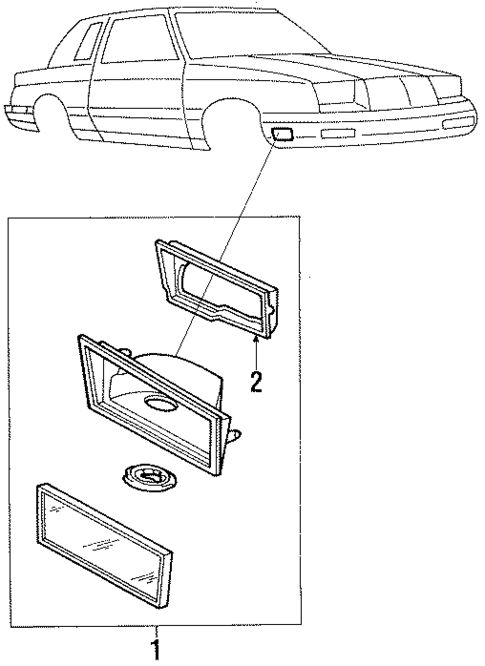 2

1