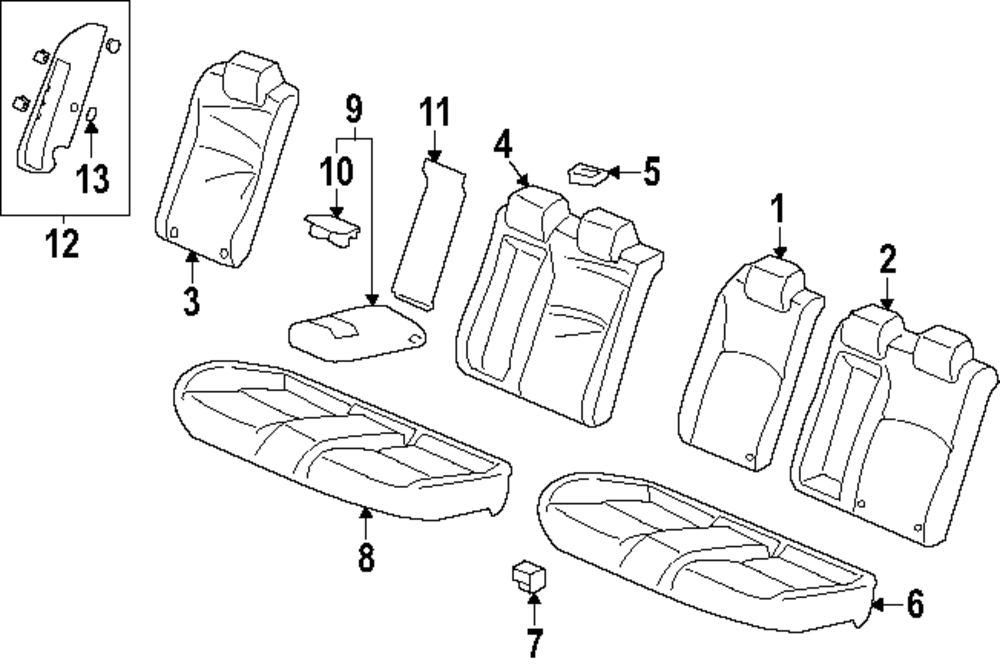 13
12
3
9
10
11
4
5
1
2
8
7
6