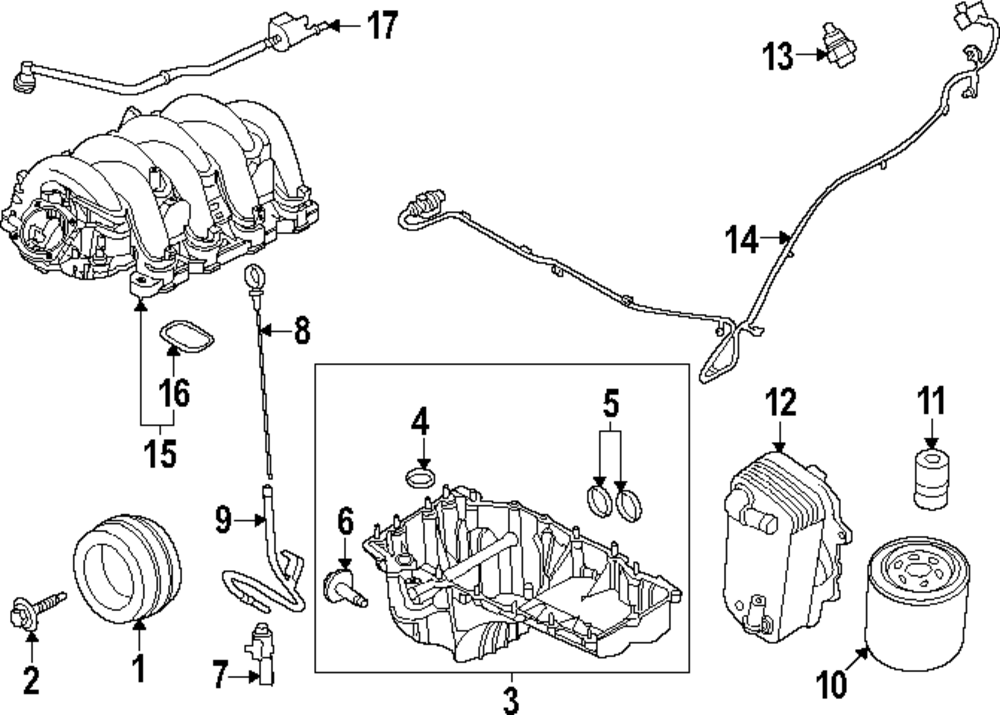 17
13
14
8
16
15
4
5
12
11
9
6
2
1
7
3
10