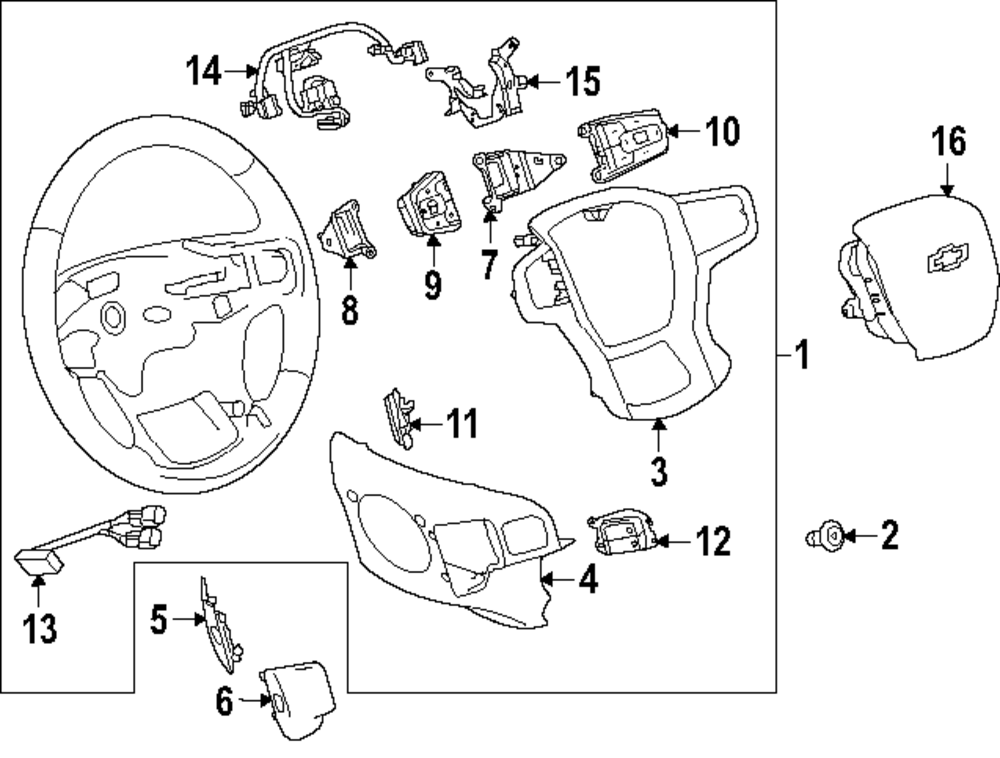 14
15
10
16
8
9
7
1
11
3
12
2
13
5
4
6