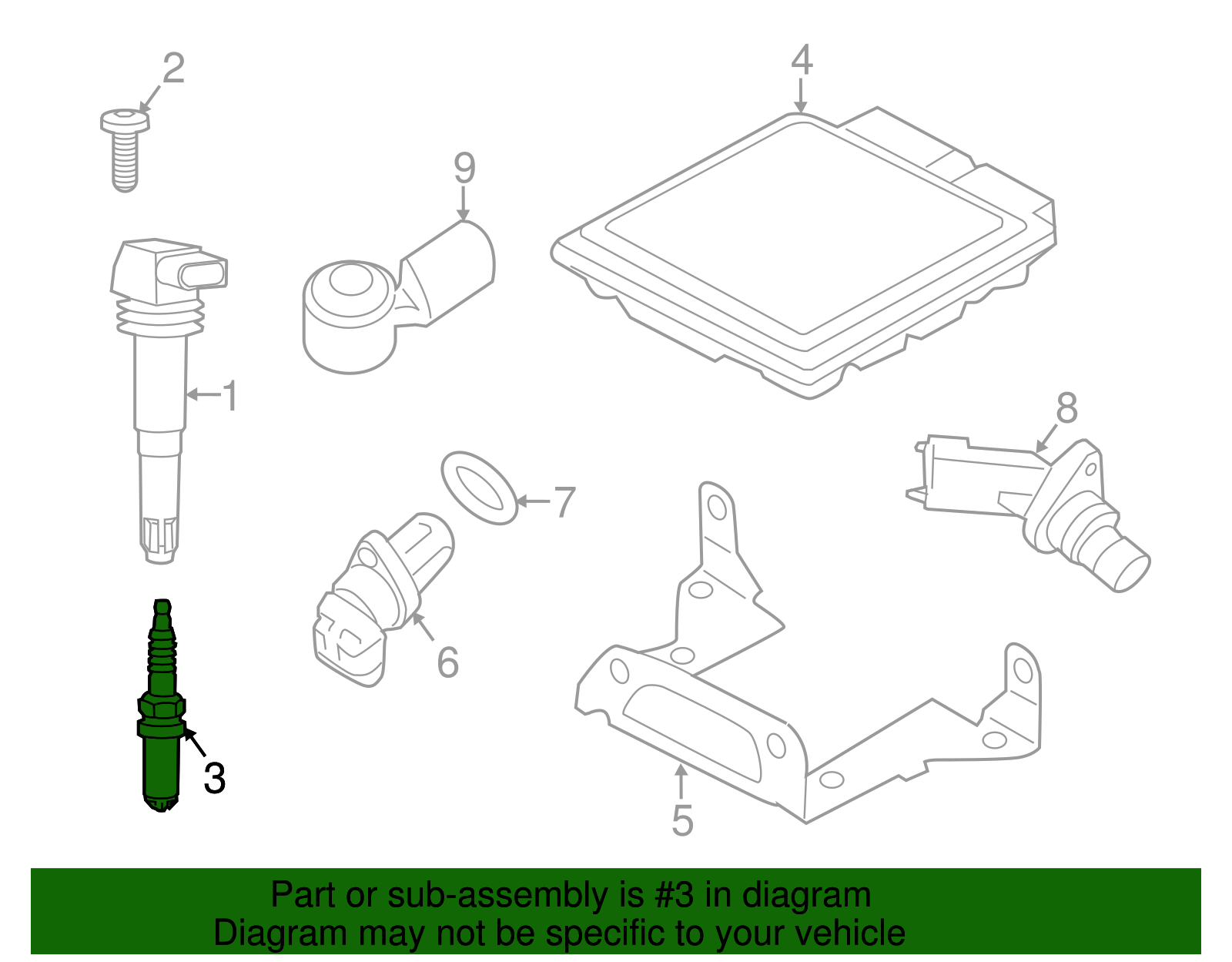 2
4
9
1
8
7
6
3
5

Part or sub-assembly is #3 in diagram
Diagram may not be specific to your vehicle