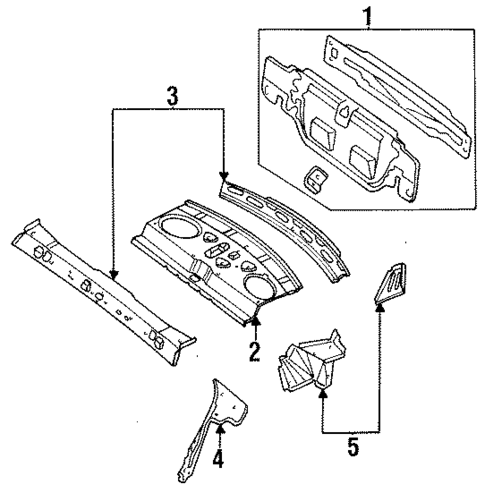 1
3
2
4
5