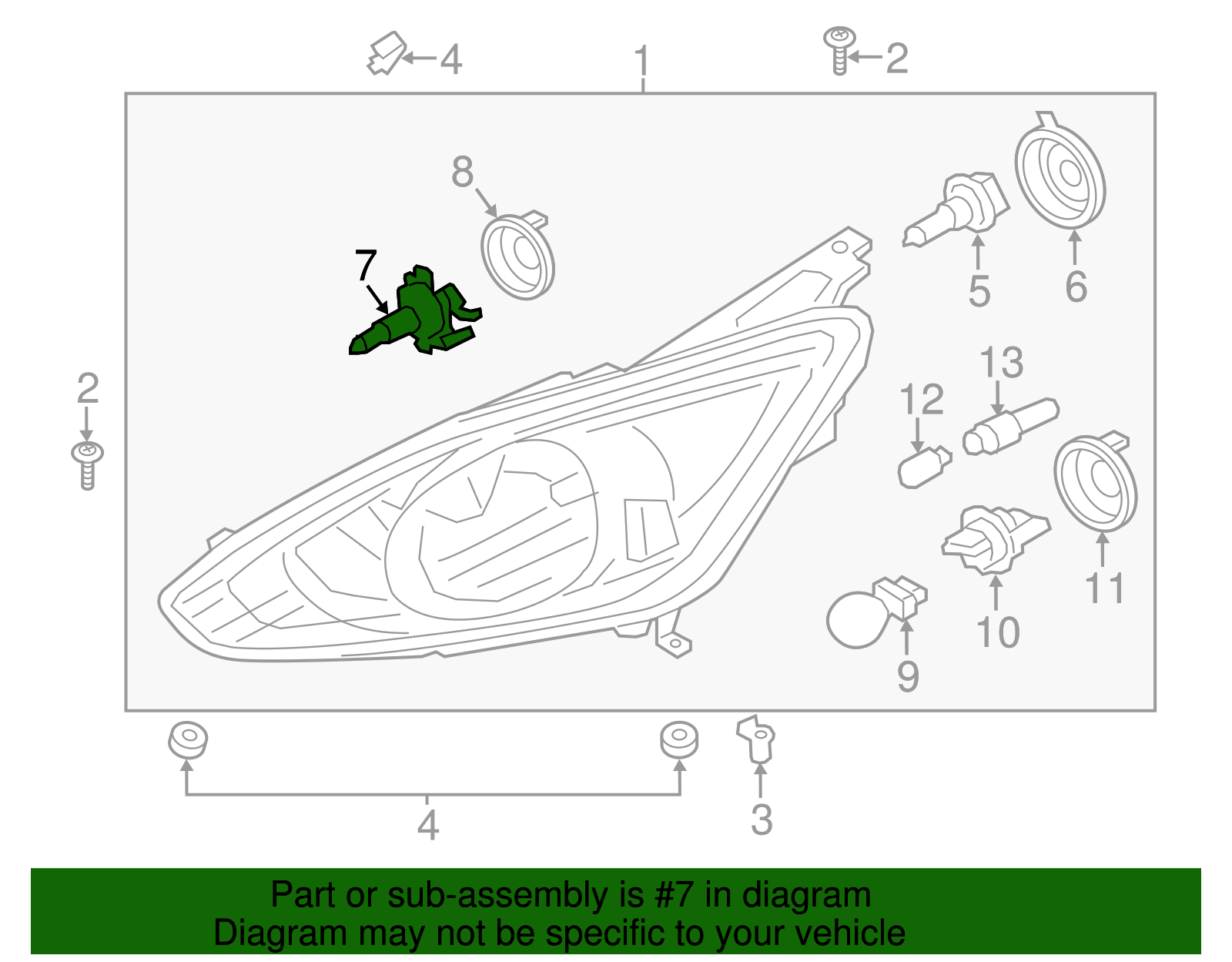 4
1
2
8
7
5
6
2
13
12
11
10
9
4
3

Part or sub-assembly is #7 in diagram
Diagram may not be specific to your vehicle