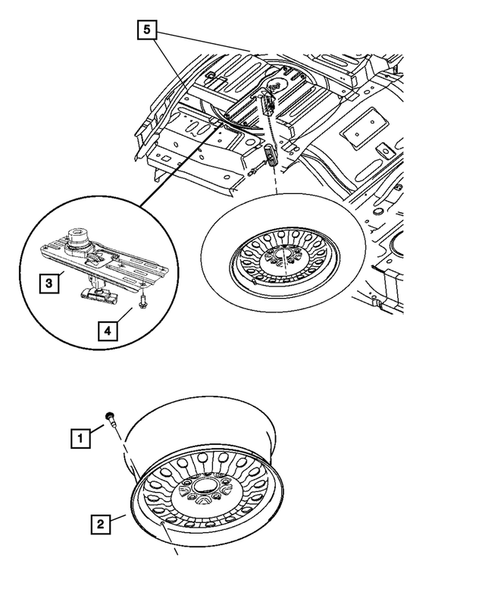 5

3

4

1

2