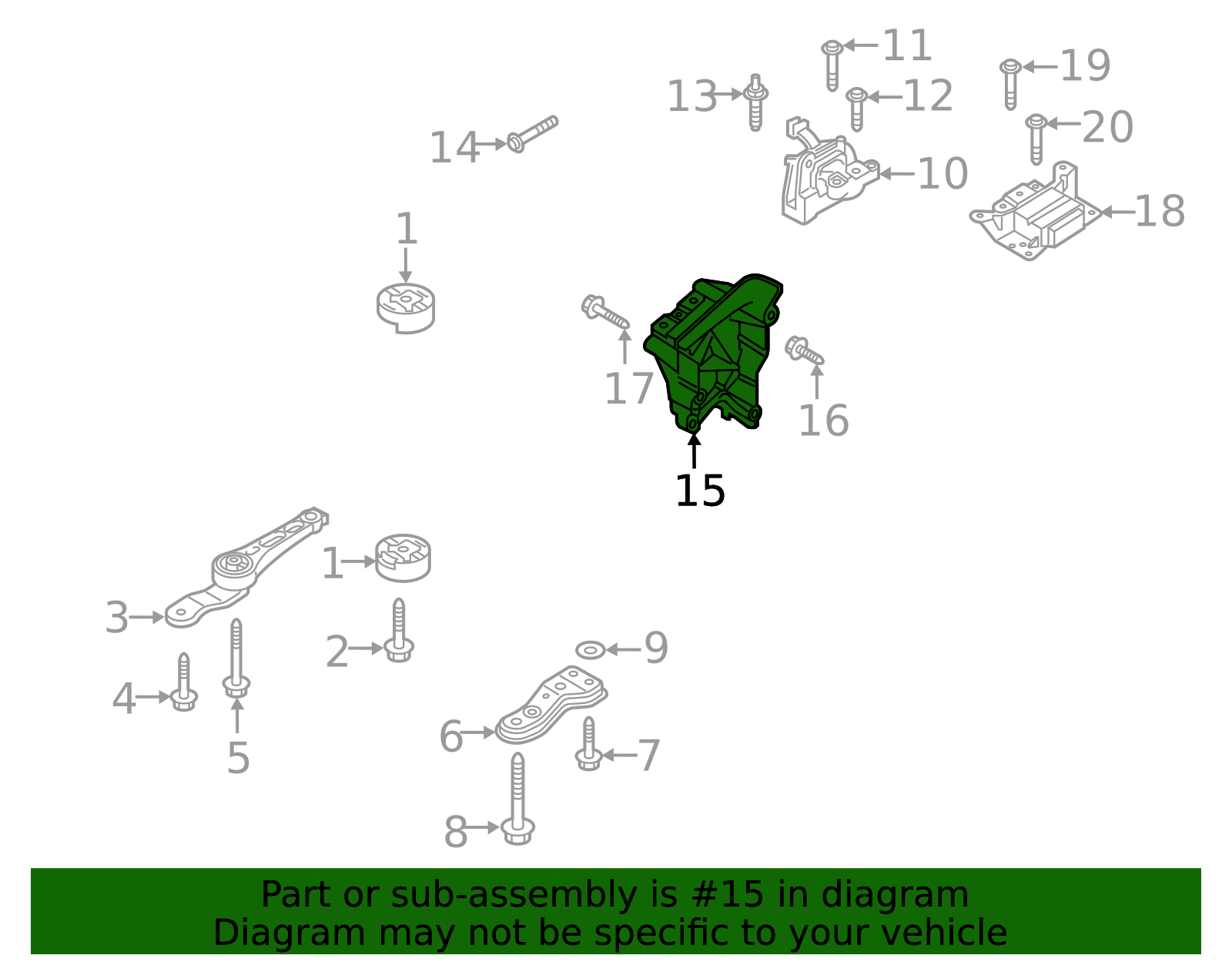 11
19
13
12
20
14
10
18
1
17
16
15
1
3
2
9
4
5
6
7
8

Part or sub-assembly is #15 in diagram
Diagram may not be specific to your vehicle