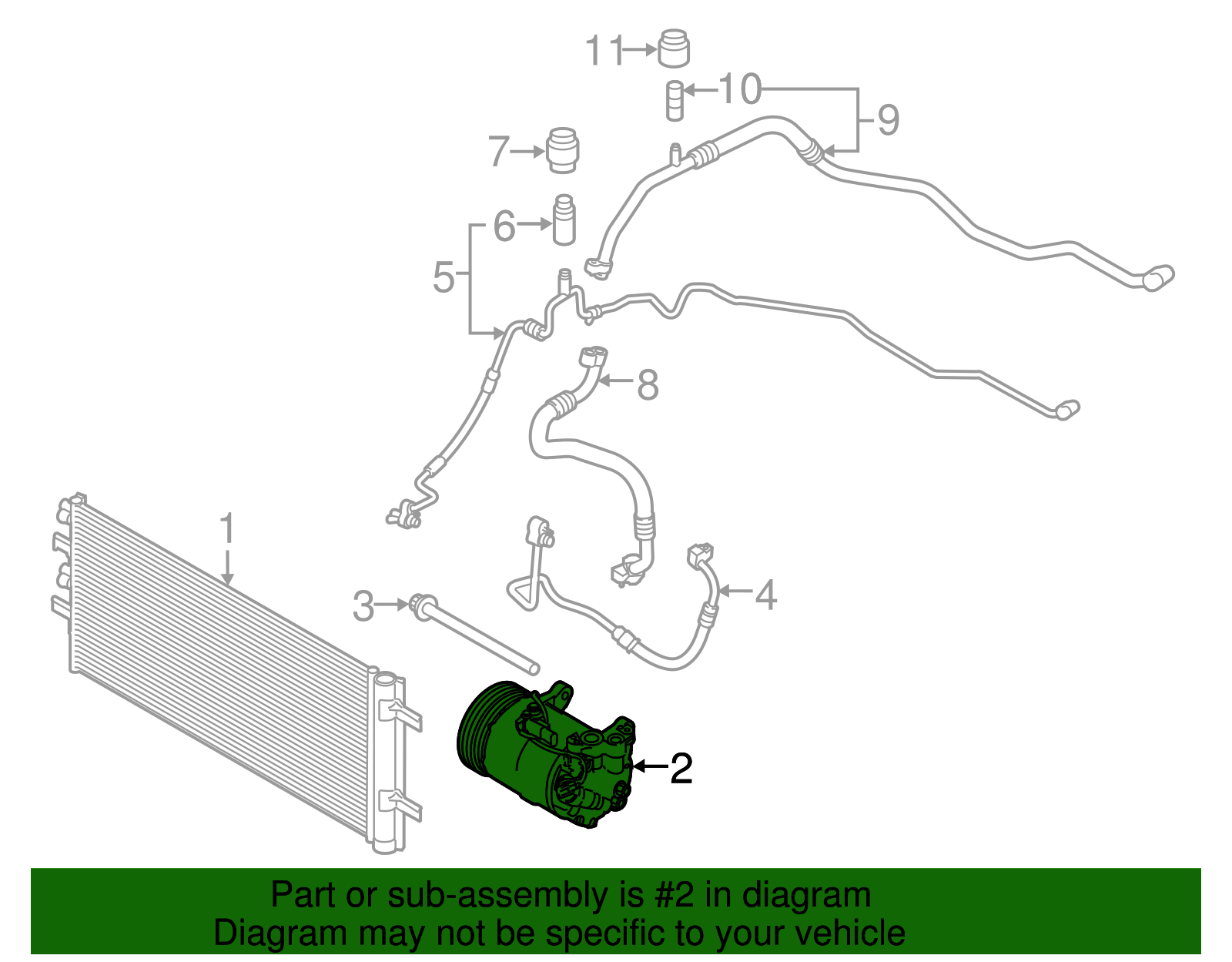 11
10
9
7
6
5
8
1
3
4
2

Part or sub-assembly is #2 in diagram
Diagram may not be specific to your vehicle