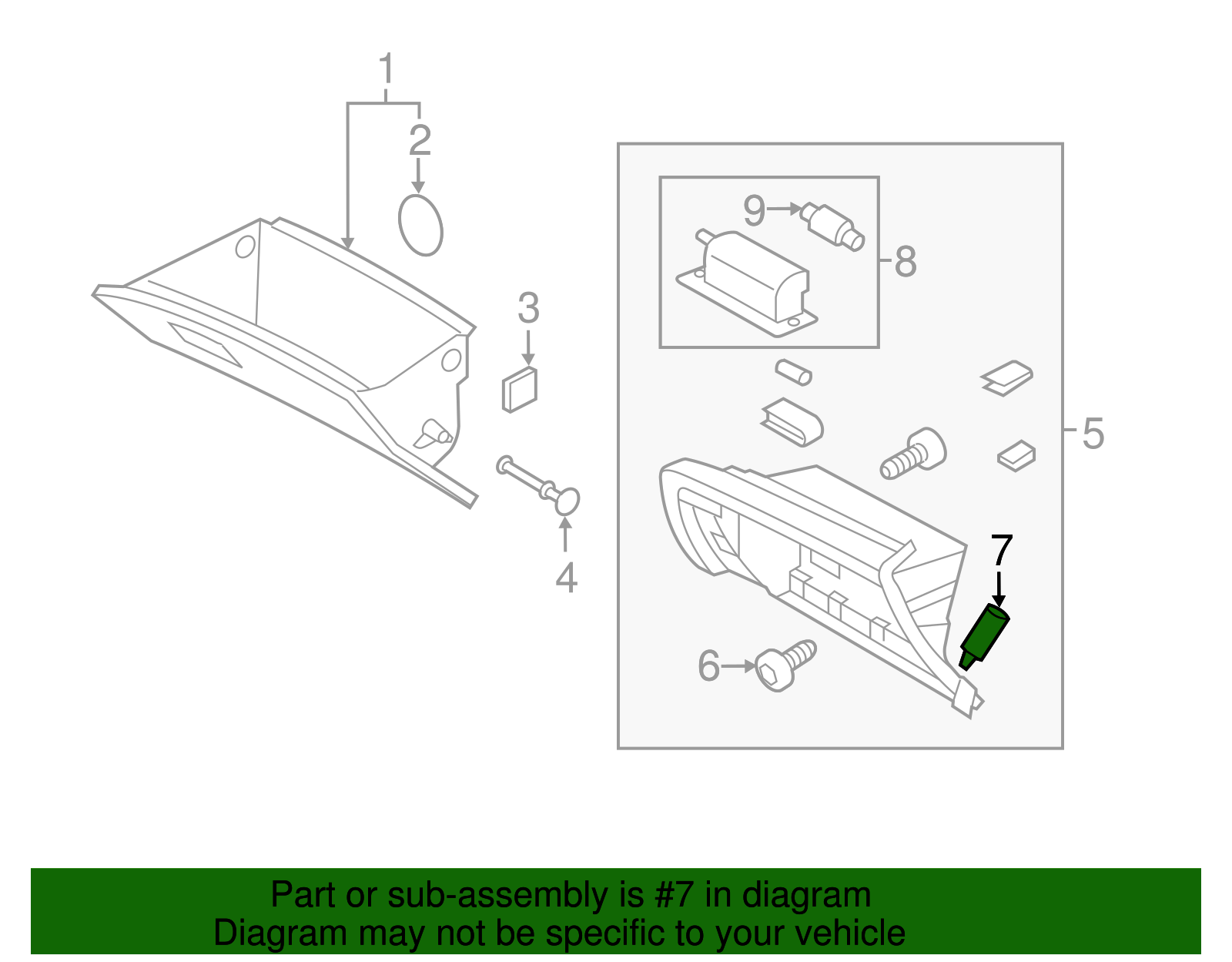 1
2
3
4
9
8
5
7
6

Part or sub-assembly is #7 in diagram
Diagram may not be specific to your vehicle