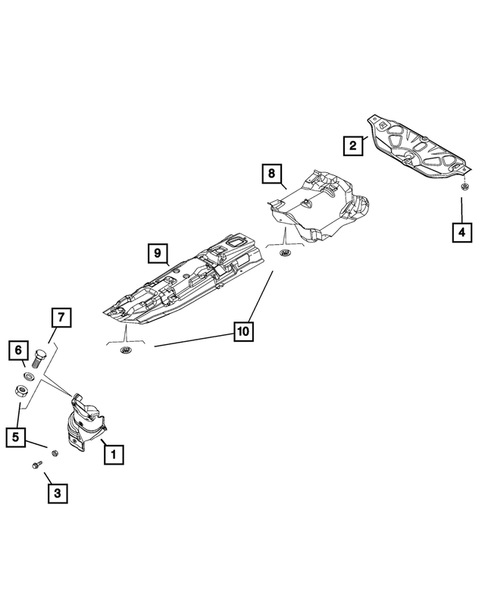 2

8

4

9

10

7

6

5

1

3