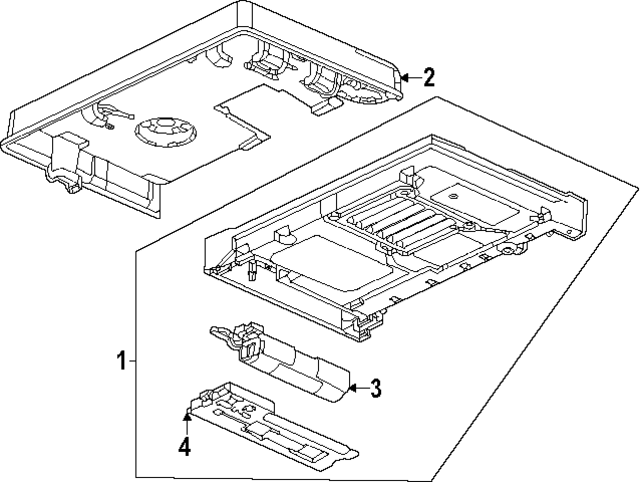 2
1
3
4