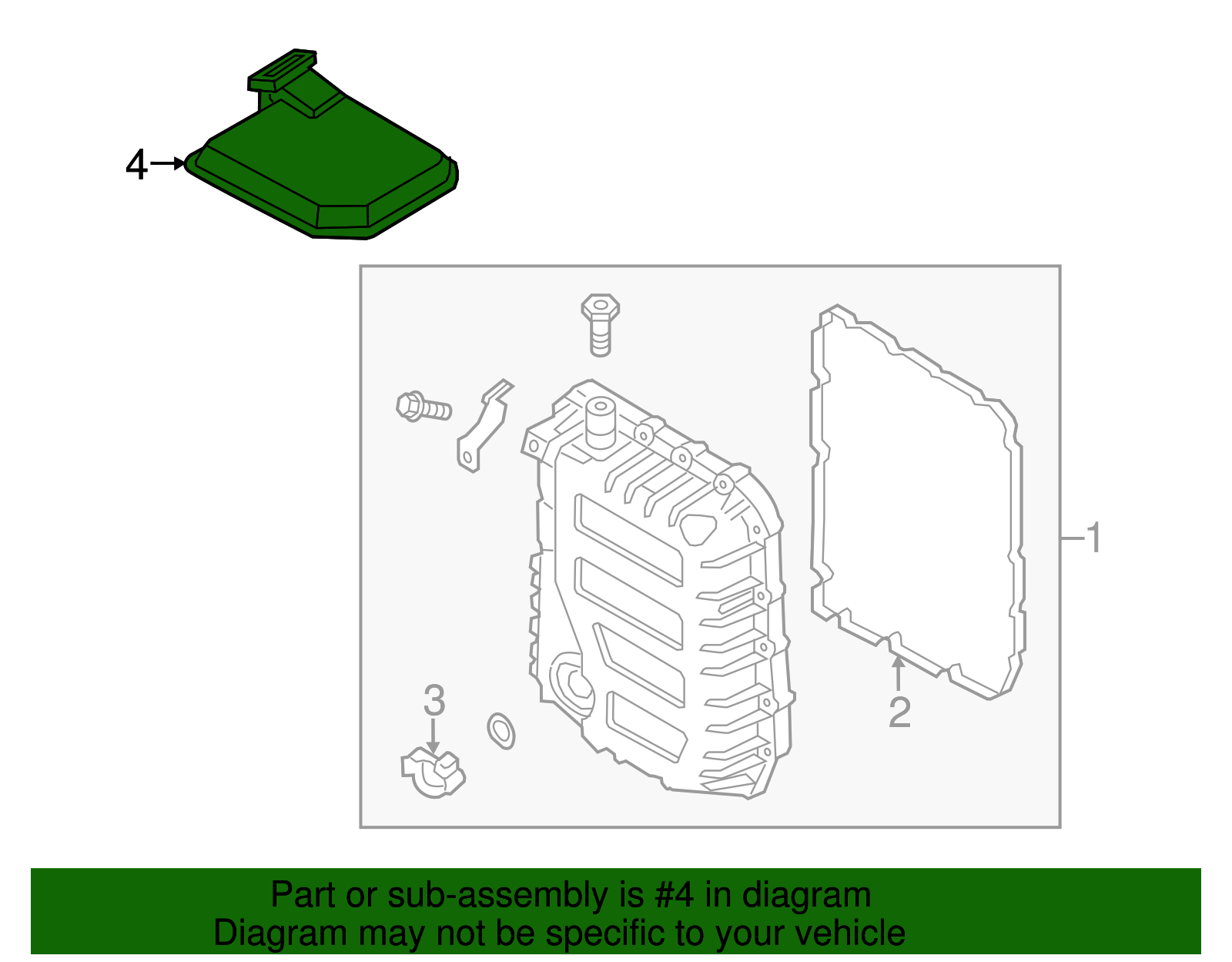 4

1

2

3

Part or sub-assembly is #4 in diagram
Diagram may not be specific to your vehicle