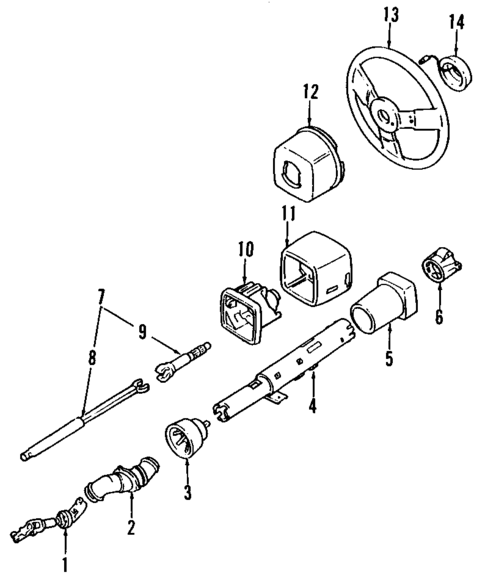 13
14
12
11
10
7
9
8
6
5
4
3
2
1