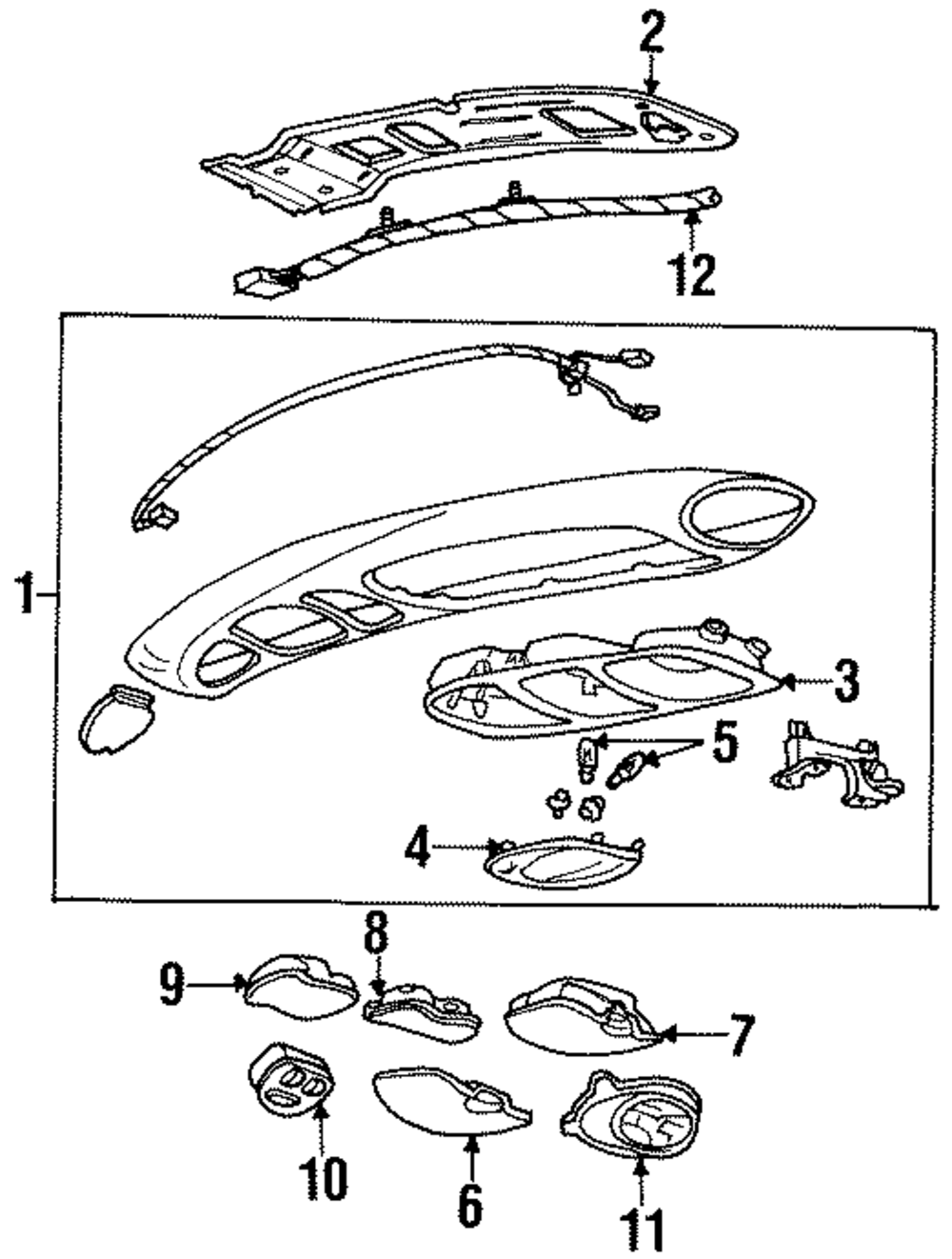 2
12
1
3
5
4
8
9
7
10
6
11