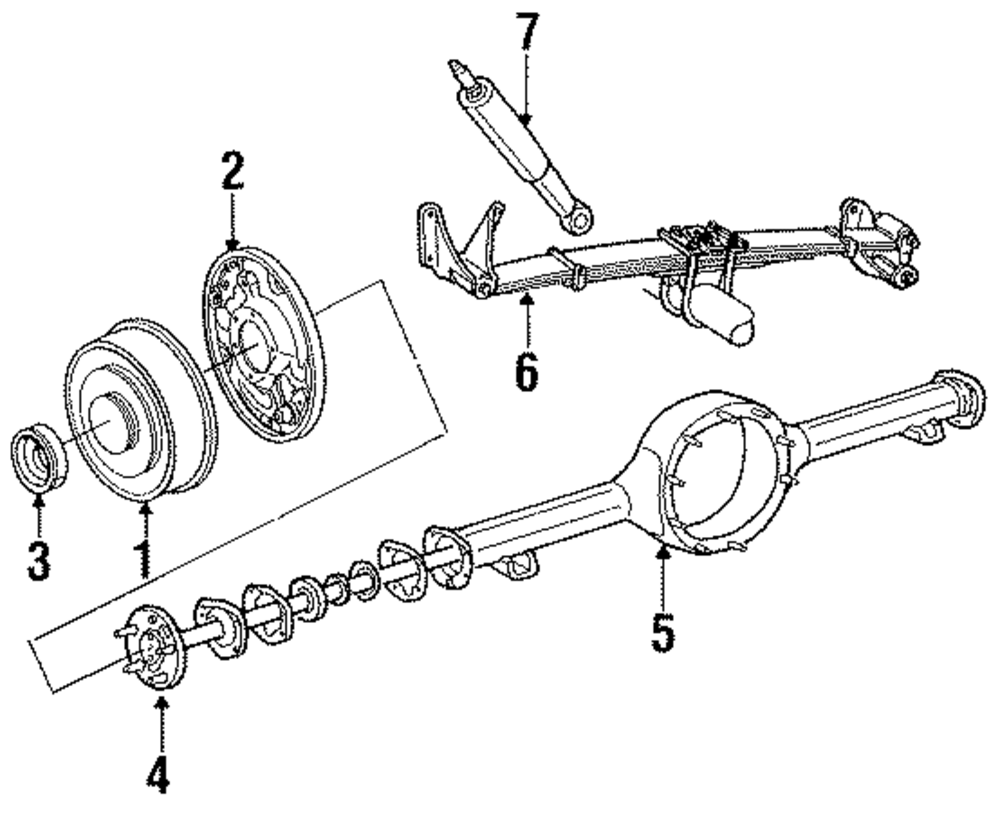 7
2
6
3
1
5
4