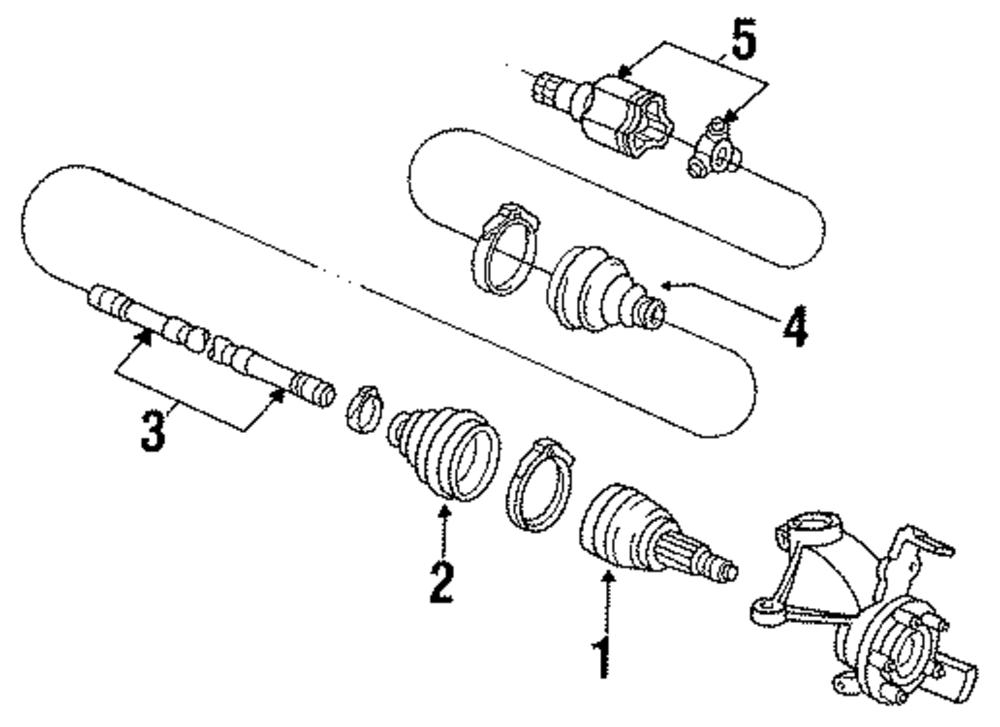 5
4
3
2
1