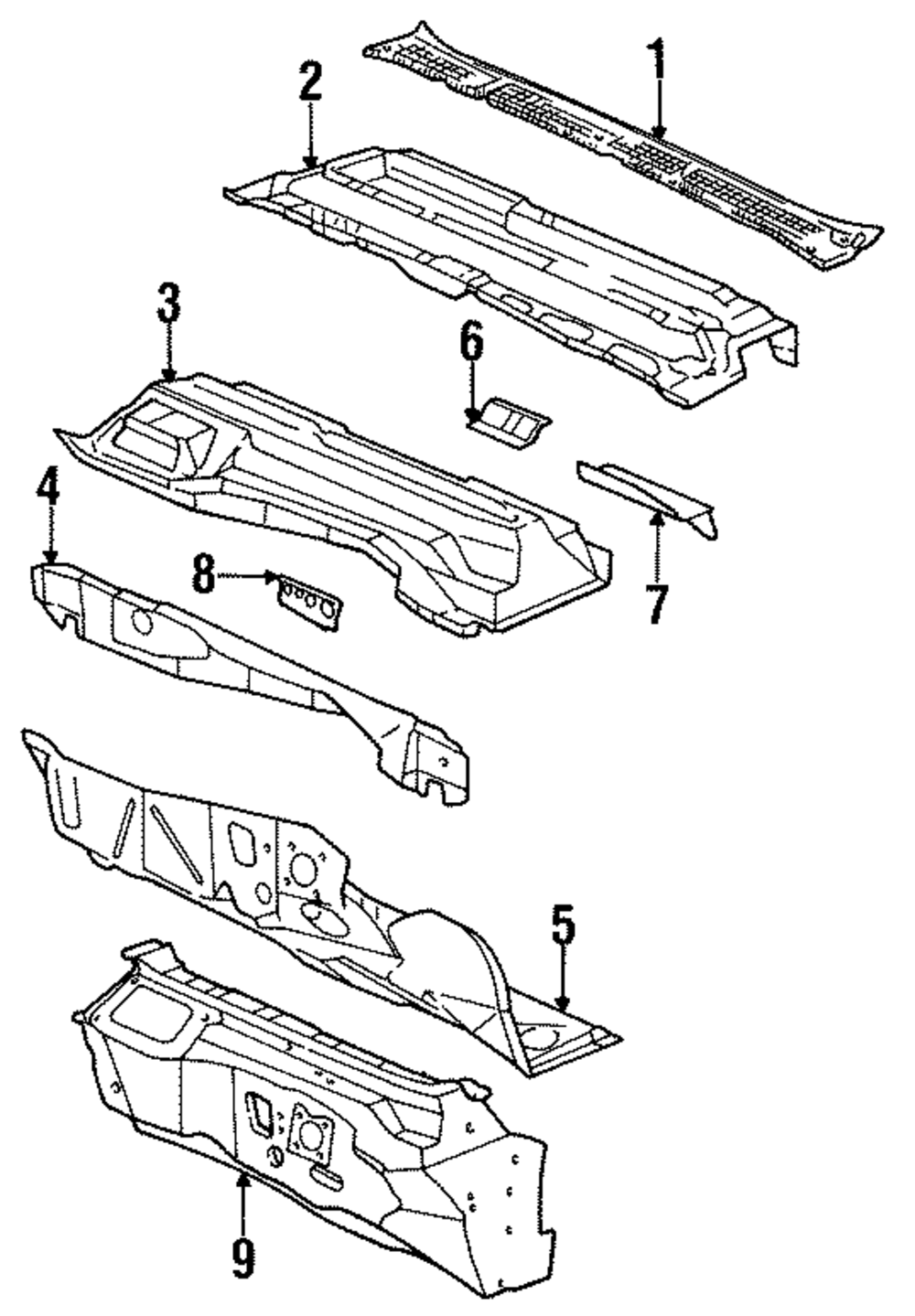 1
2
3
6
4
8
7
5
9